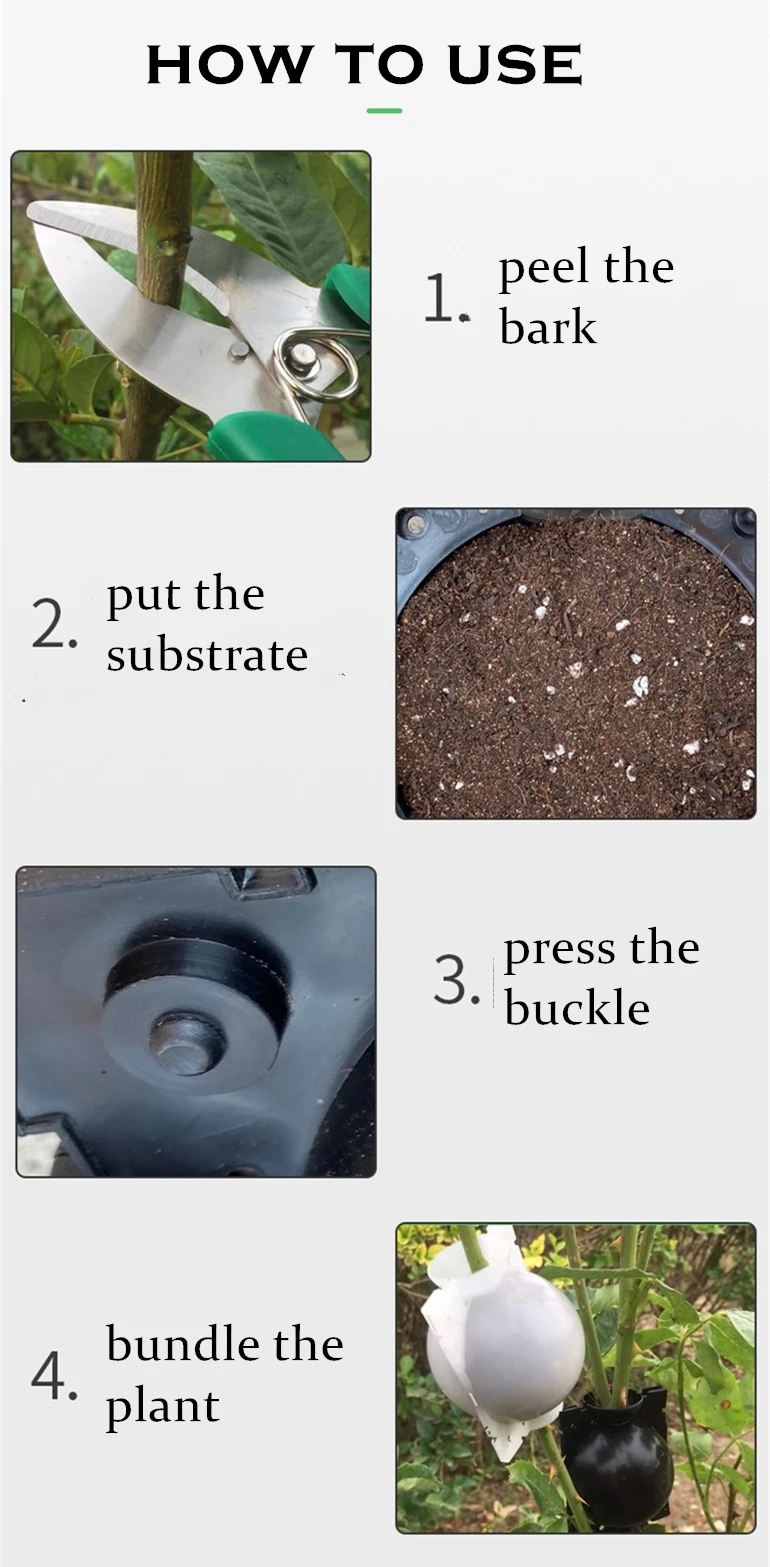 HOW TO USE

1. peel the bark

2. put the substrate

3. press the buckle

4. bundle the plant