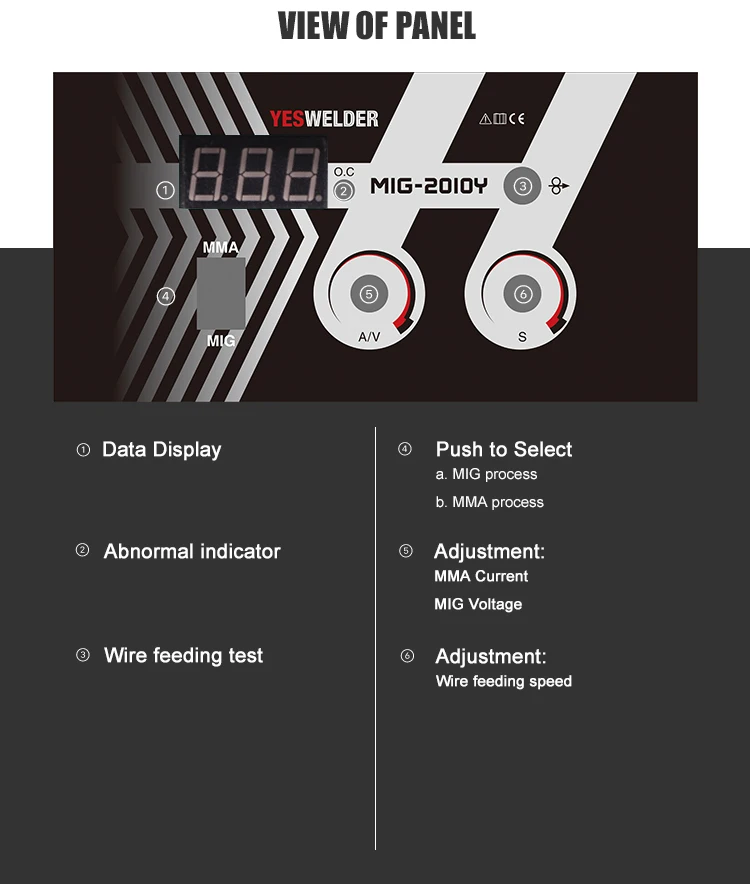 VIEW OF PANEL

YESWELDER

CE

① 

O.C ②

MIG-2010Y

③

MMA

④

MIG

⑤

A/V

⑥

S

① Data Display

② Abnormal indicator

③ Wire feeding test

④ Push to Select
a. MIG process
b. MMA process

⑤ Adjustment:
MMA Current
MIG Voltage

⑥ Adjustment:
Wire feeding speed