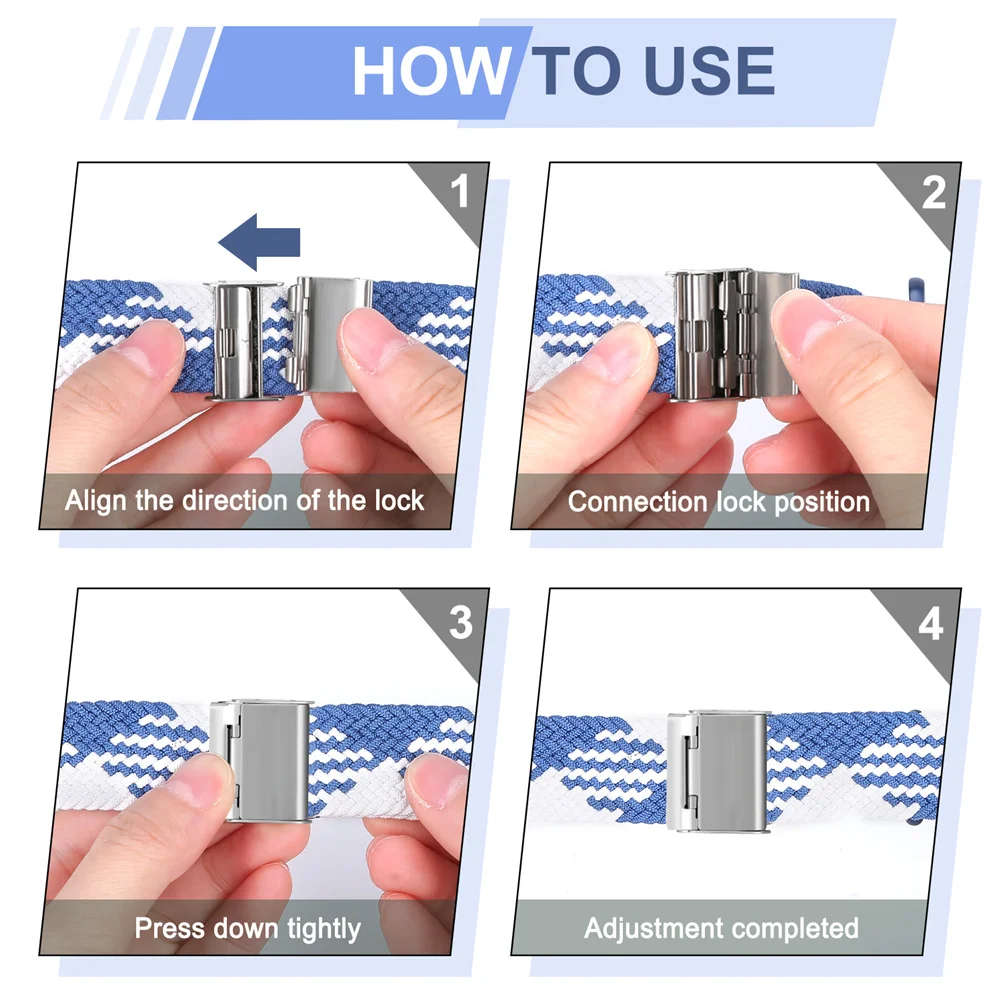 HOW TO USE

1
Align the direction of the lock

2
Connection lock position

3
Press down tightly

4
Adjustment completed