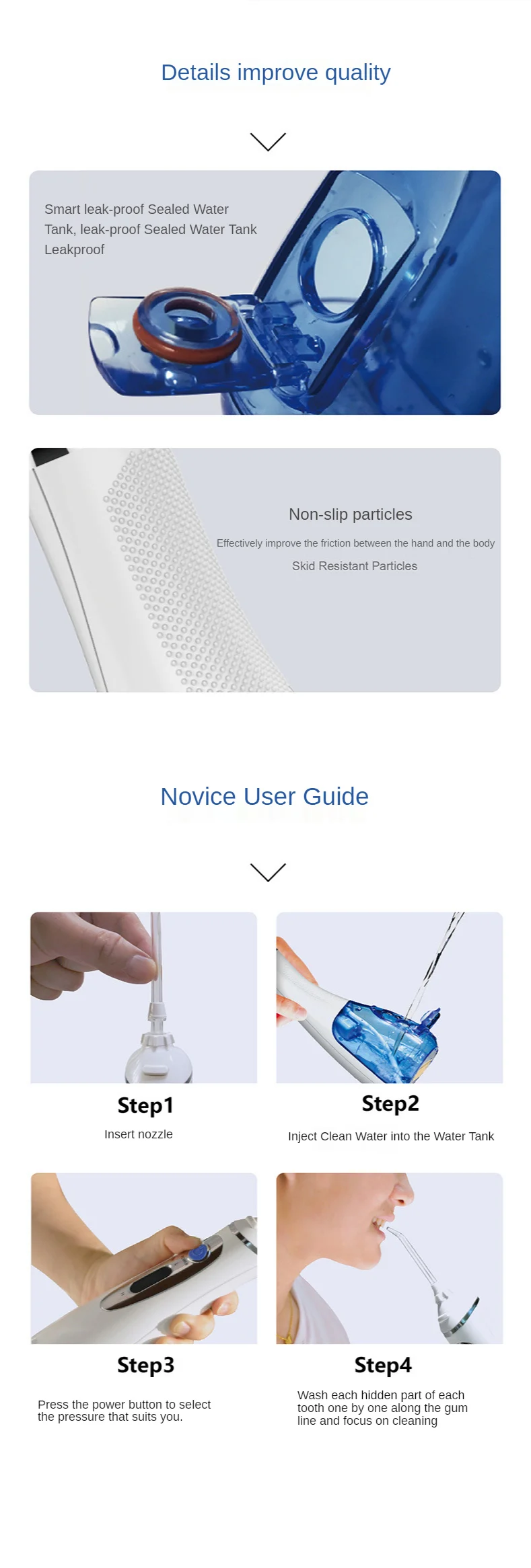 Details improve quality

Smart leak-proof Sealed Water Tank, leak-proof Sealed Water Tank Leakproof

Non-slip particles

Effectively improve the friction between the hand and the body

Skid Resistant Particles

Novice User Guide

Step1

Insert nozzle

Step2

Inject Clean Water into the Water Tank

Step3

Press the power button to select the pressure that suits you.

Step4

Wash each hidden part of each tooth one by one along the gum line and focus on cleaning