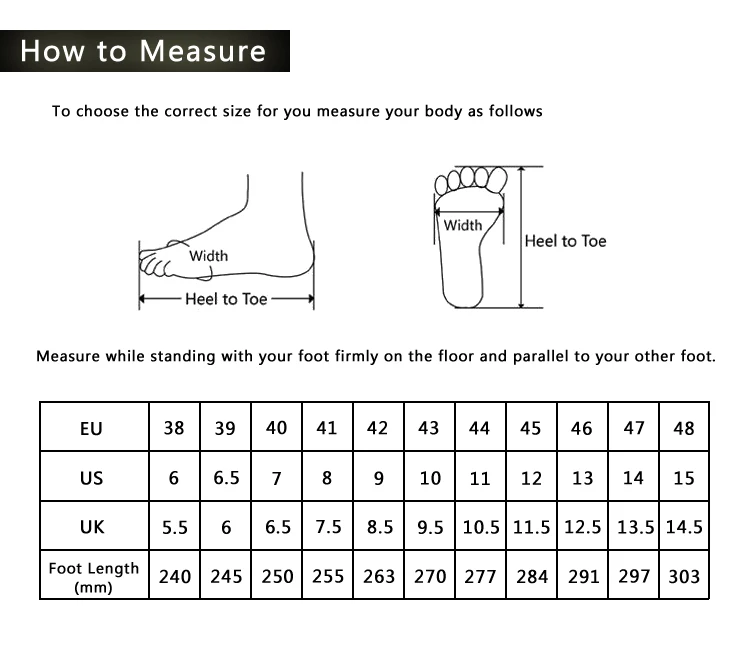 How to Measure

To choose the correct size for you measure your body as follows

Width

Heel to Toe

Width

Heel to Toe

Measure while standing with your foot firmly on the floor and parallel to your other foot.

| EU | 38 | 39 | 40 | 41 | 42 | 43 | 44 | 45 | 46 | 47 | 48 |
|---|---|---|---|---|---|---|---|---|---|---|---|
| US | 6 | 6.5 | 7 | 8 | 9 | 10 | 11 | 12 | 13 | 14 | 15 |
| UK | 5.5 | 6 | 6.5 | 7.5 | 8.5 | 9.5 | 10.5 | 11.5 | 12.5 | 13.5 | 14.5 |
| Foot Length (mm) | 240 | 245 | 250 | 255 | 263 | 270 | 277 | 284 | 291 | 297 | 303 |