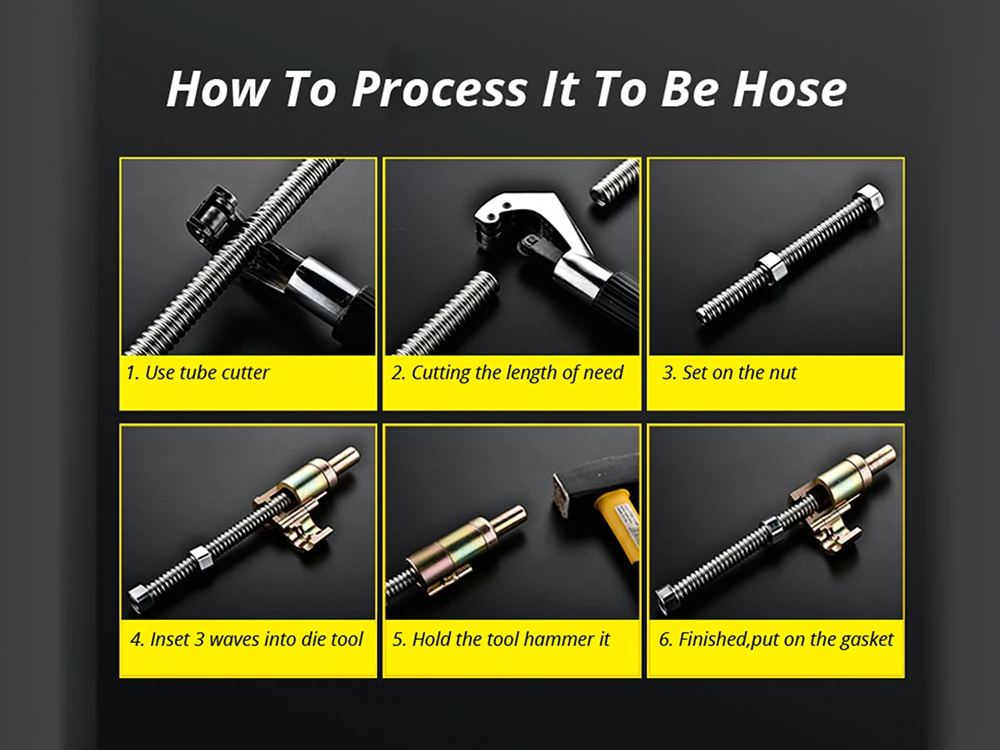 How To Process It To Be Hose

1. Use tube cutter

2. Cutting the length of need

3. Set on the nut

4. Inset 3 waves into die tool

5. Hold the tool hammer it

6. Finished,put on the gasket