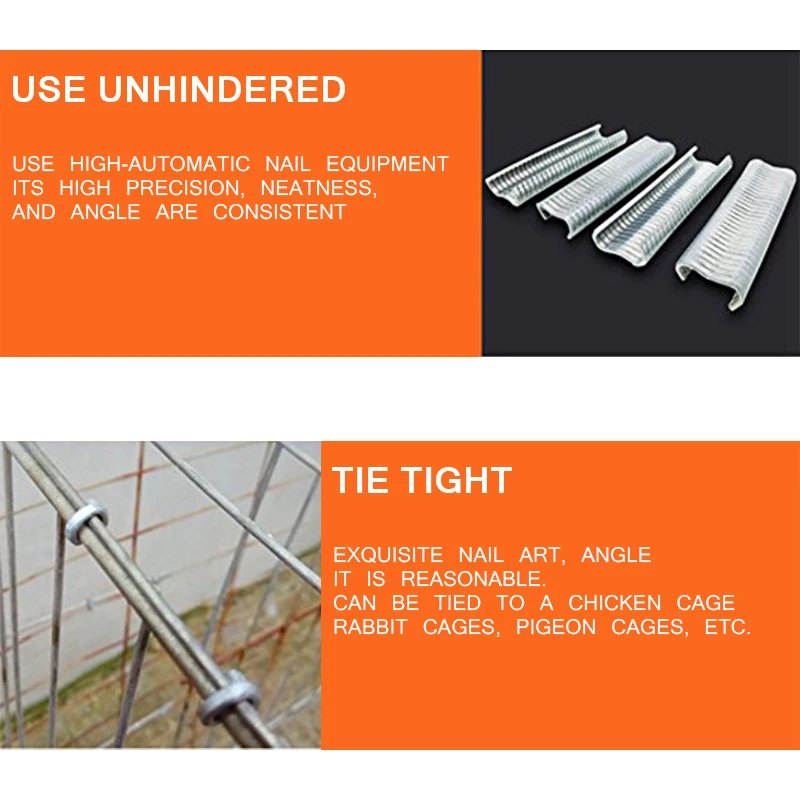 USE UNHINDERED

USE HIGH-AUTOMATIC NAIL EQUIPMENT ITS HIGH PRECISION, NEATNESS, AND ANGLE ARE CONSISTENT

TIE TIGHT

EXQUISITE NAIL ART, ANGLE IT IS REASONABLE.
CAN BE TIED TO A CHICKEN CAGE RABBIT CAGES, PIGEON CAGES, ETC.