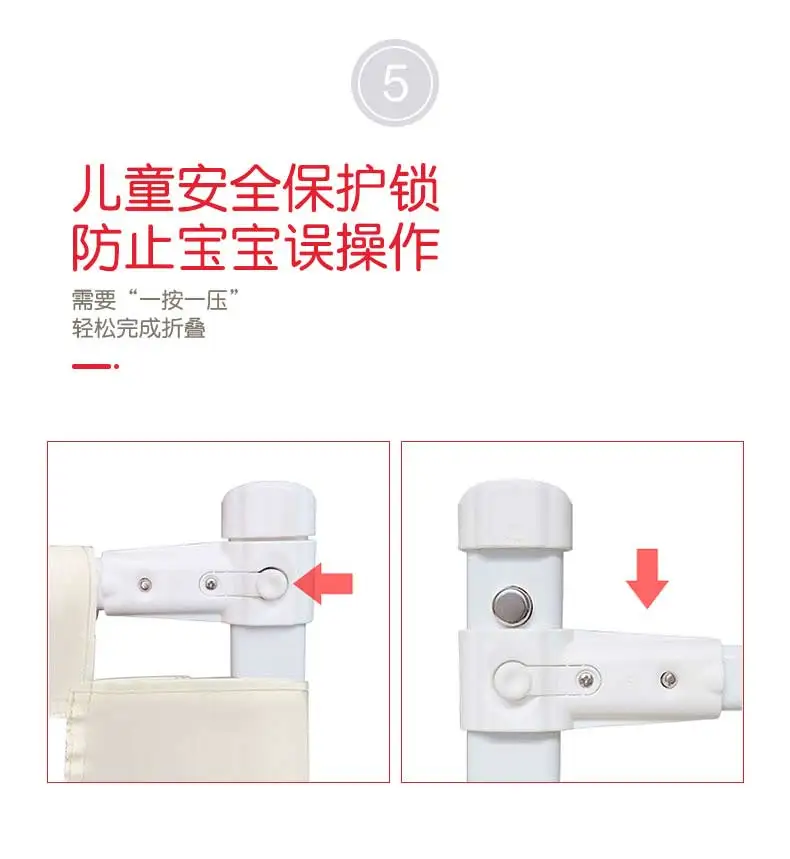 5

儿童安全保护锁
防止宝宝误操作

需要“一按一压”
轻松完成折叠