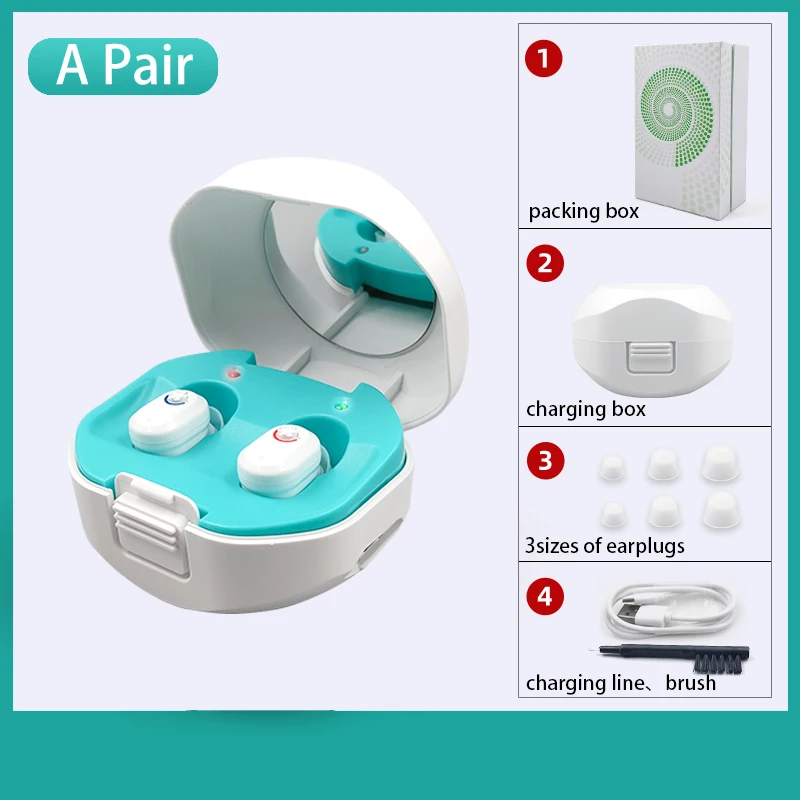 A Pair

1
packing box

2
charging box

3
3sizes of earplugs

4
charging line、brush