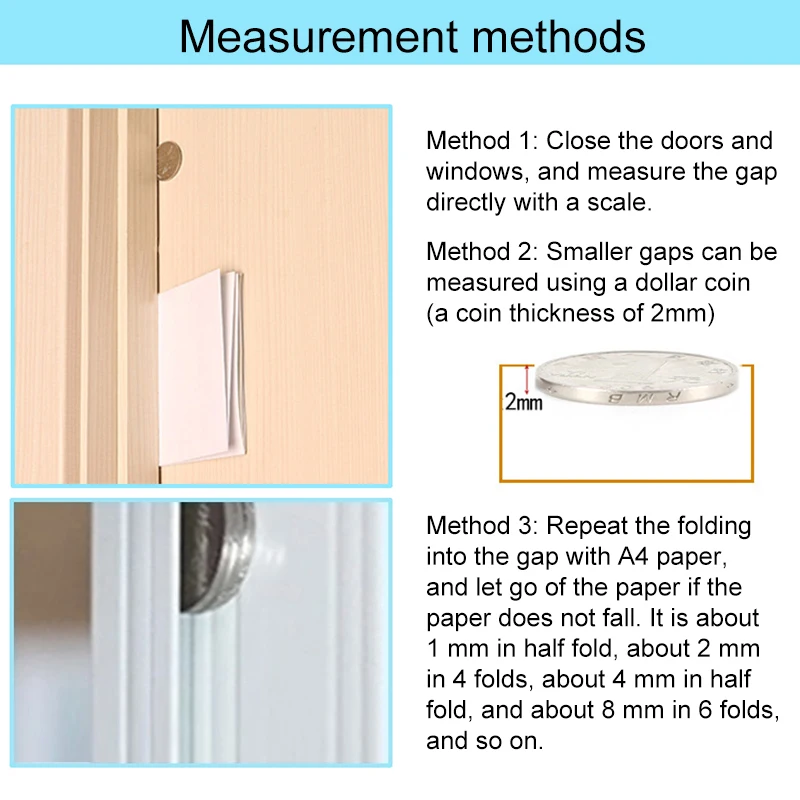 Measurement methods

Method 1: Close the doors and windows, and measure the gap directly with a scale.

Method 2: Smaller gaps can be measured using a dollar coin (a coin thickness of 2mm)

2mm

RMB

Method 3: Repeat the folding into the gap with A4 paper, and let go of the paper if the paper does not fall. It is about 1 mm in half fold, about 2 mm in 4 folds, about 4 mm in half fold, and about 8 mm in 6 folds, and so on.