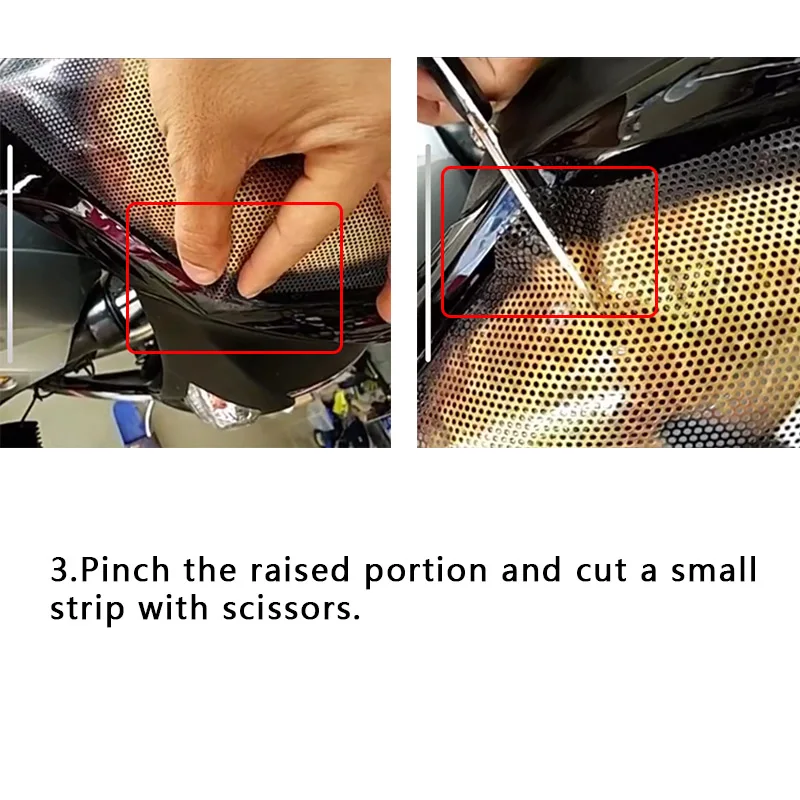 3.Pinch the raised portion and cut a small strip with scissors.