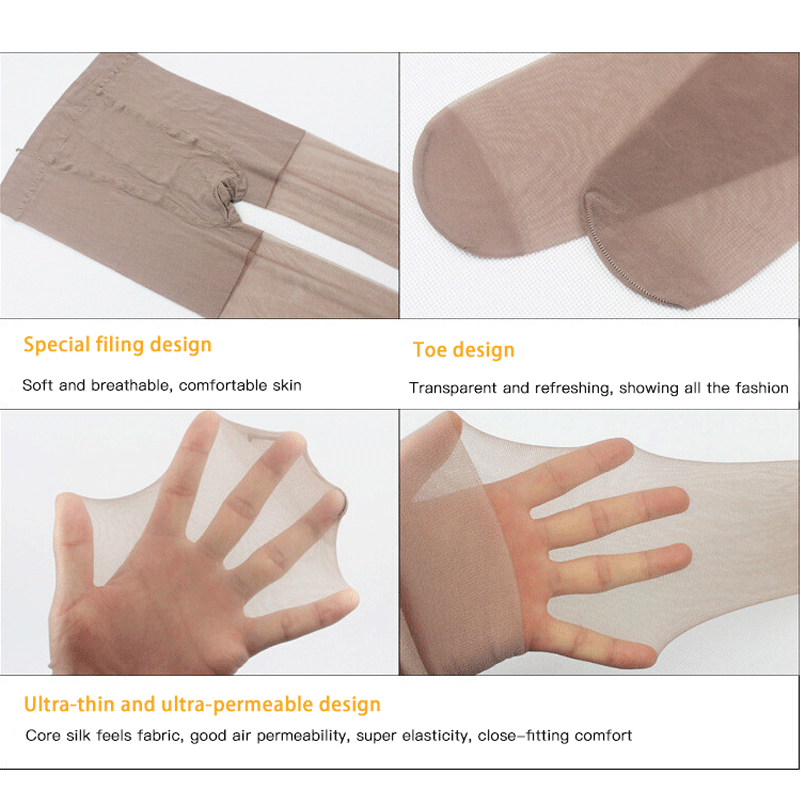 Special filing design

Soft and breathable, comfortable skin

Toe design

Transparent and refreshing, showing all the fashion

Ultra-thin and ultra-permeable design

Core silk feels fabric, good air permeability, super elasticity, close-fitting comfort