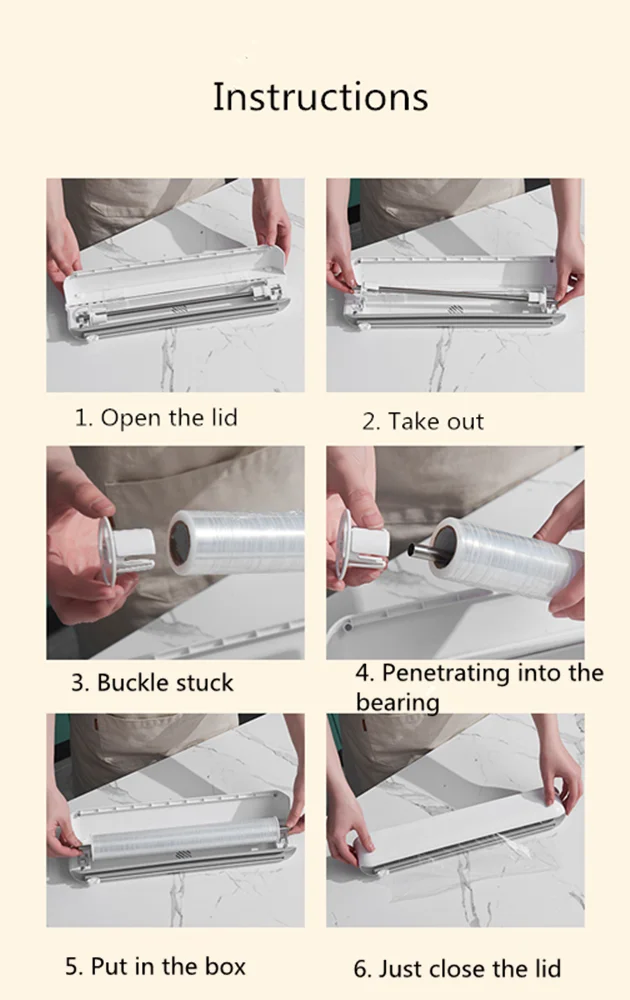 Instructions

1. Open the lid

2. Take out

3. Buckle stuck

4. Penetrating into the bearing

5. Put in the box

6. Just close the lid