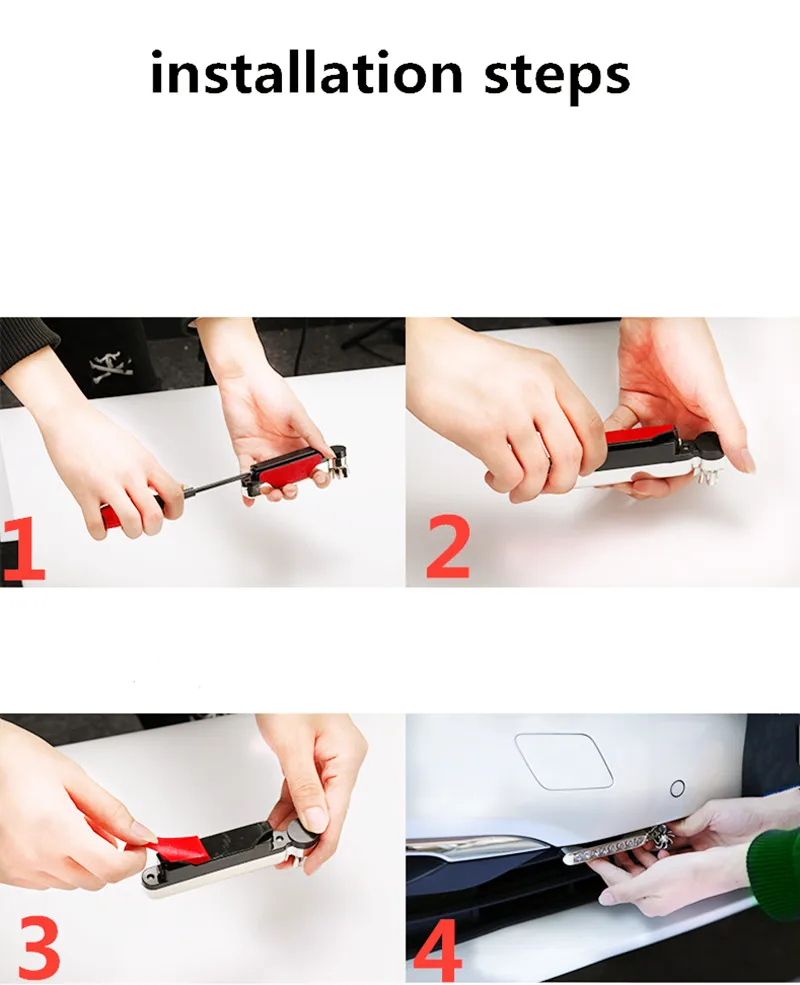 installation steps

1

2

3

4