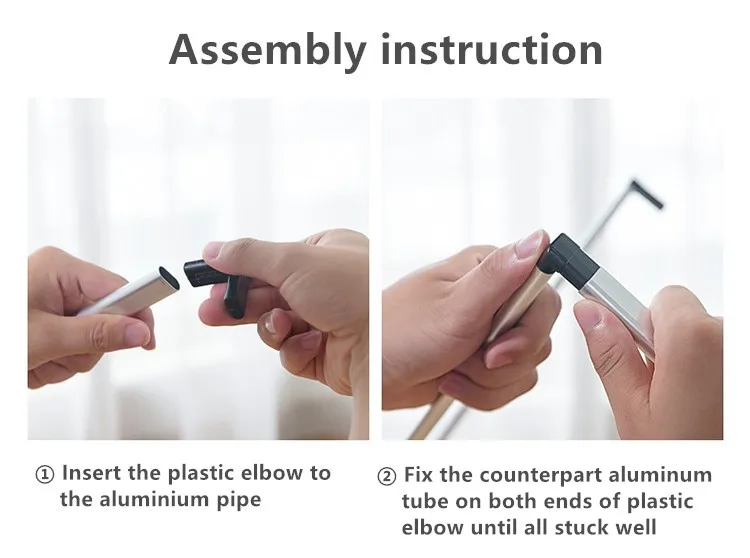 Assembly instruction

① Insert the plastic elbow to the aluminium pipe

② Fix the counterpart aluminum tube on both ends of plastic elbow until all stuck well