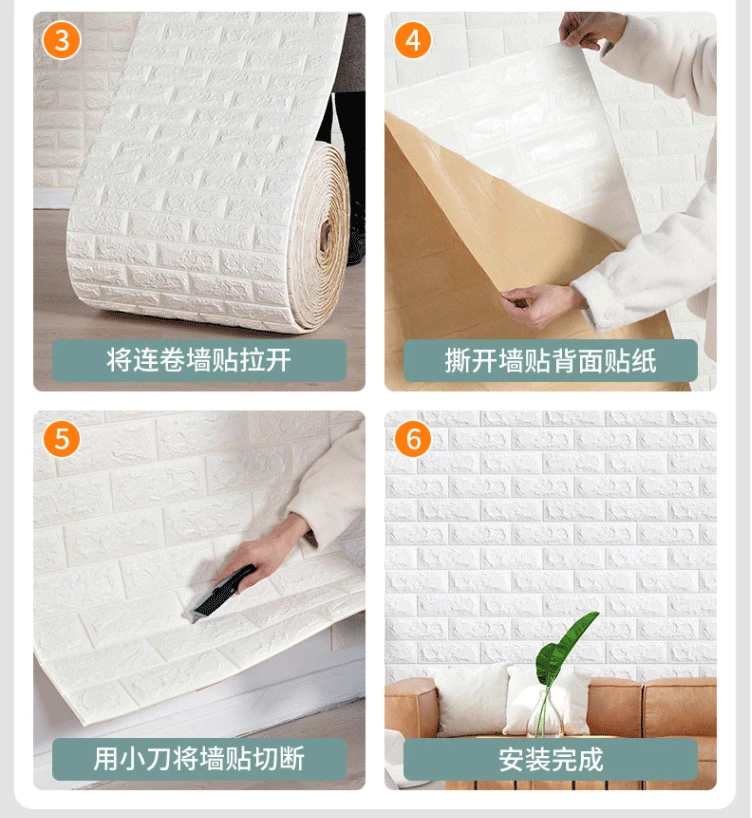 3
将连卷墙贴拉开

4
撕开墙贴背面贴纸

5
用小刀将墙贴切断

6
安装完成