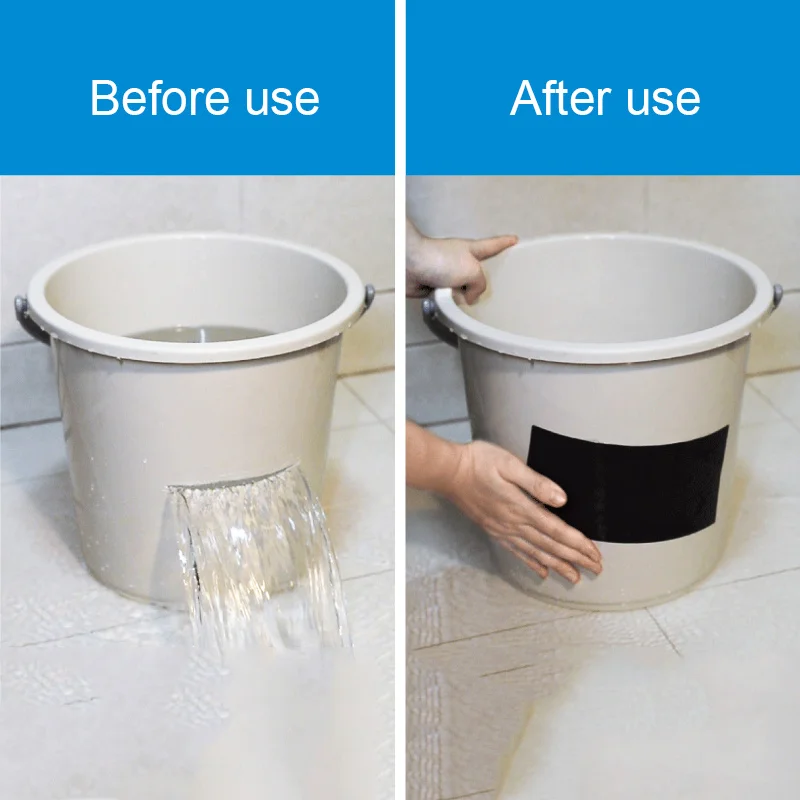 Before use

After use