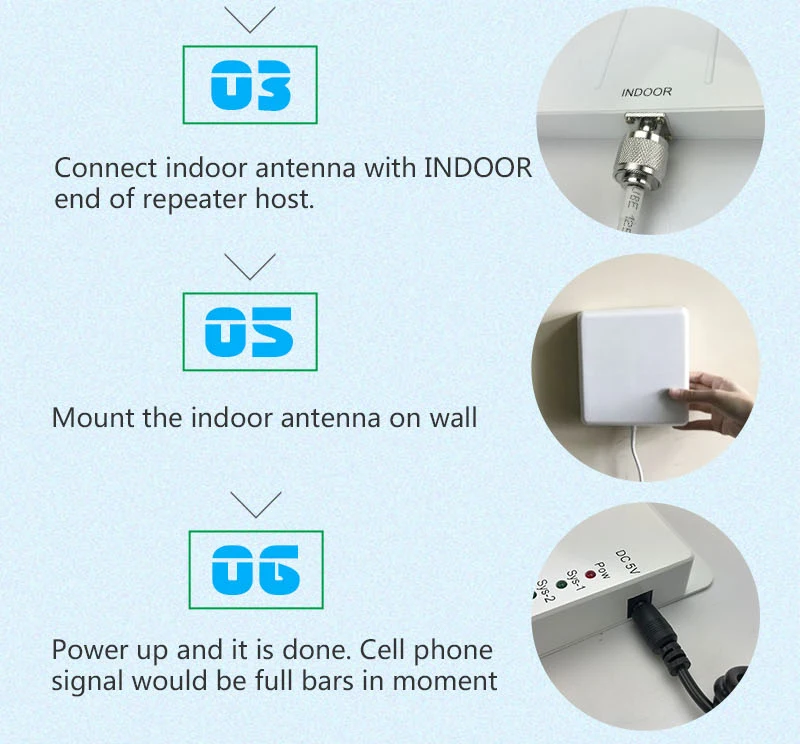 03

Connect indoor antenna with INDOOR end of repeater host.

INDOOR

05

Mount the indoor antenna on wall

06

Power up and it is done. Cell phone signal would be full bars in moment

DC-5V
Pow
Sys-1
Sys-2