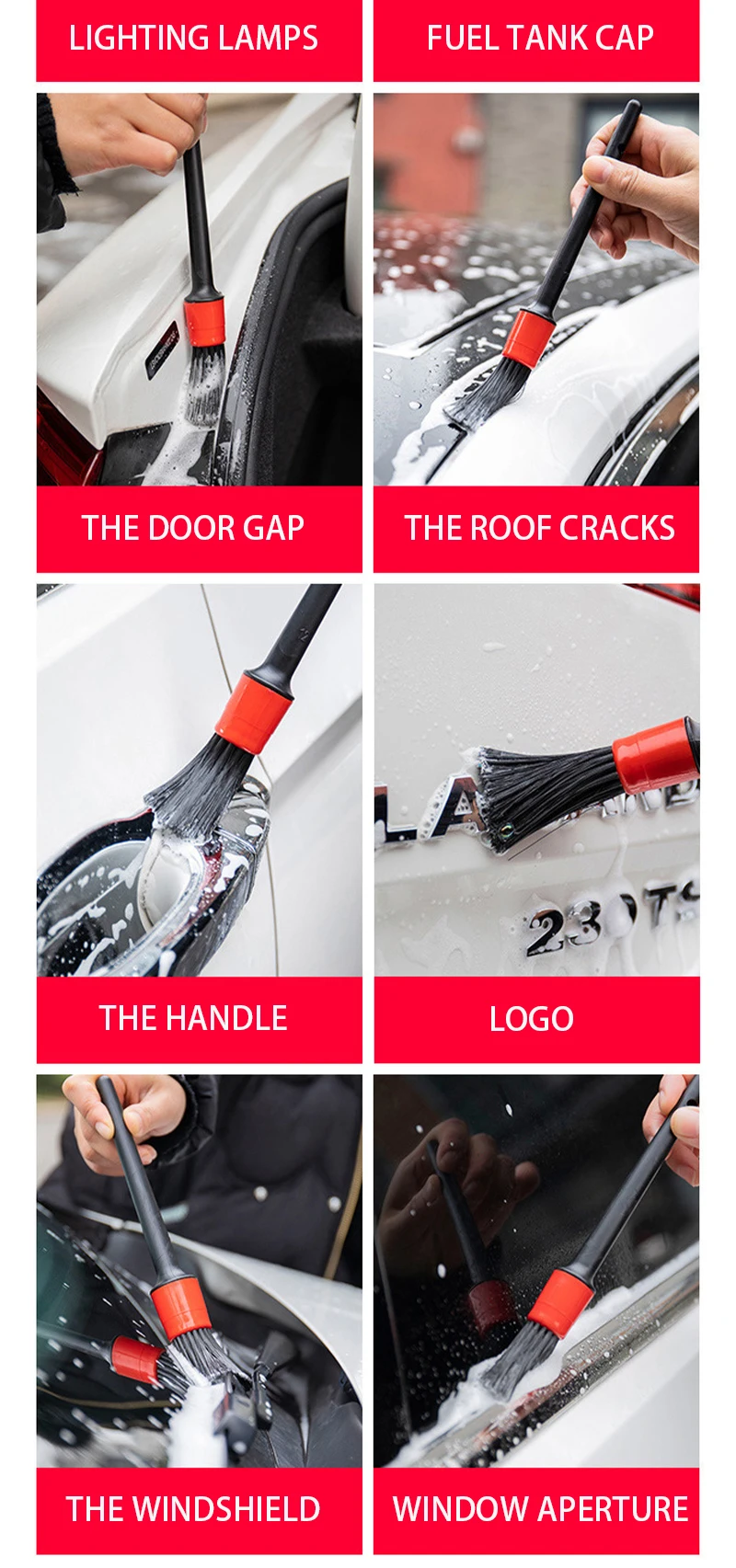 LIGHTING LAMPS

FUEL TANK CAP

THE DOOR GAP

THE ROOF CRACKS

THE HANDLE

LOGO

THE WINDSHIELD

WINDOW APERTURE