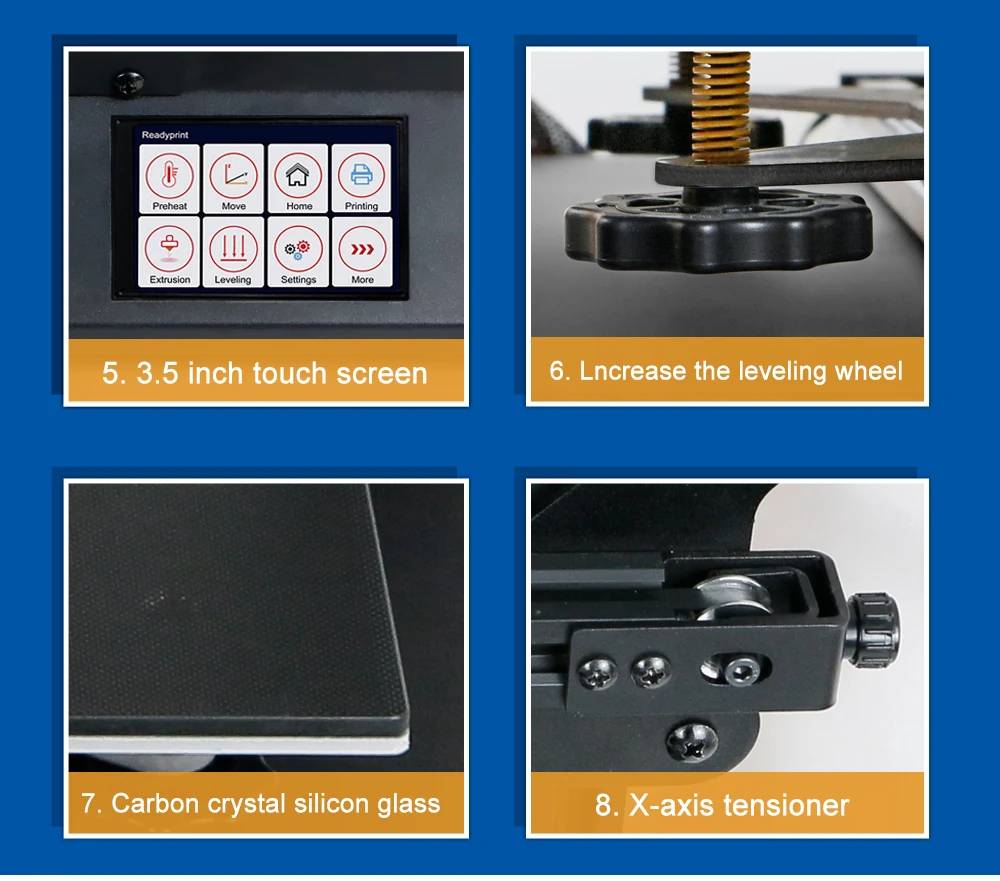 Readyprint

Preheat
Move
Home
Printing
Extrusion
Leveling
Settings
More

5. 3.5 inch touch screen

6. Lncrease the leveling wheel

7. Carbon crystal silicon glass

8. X-axis tensioner