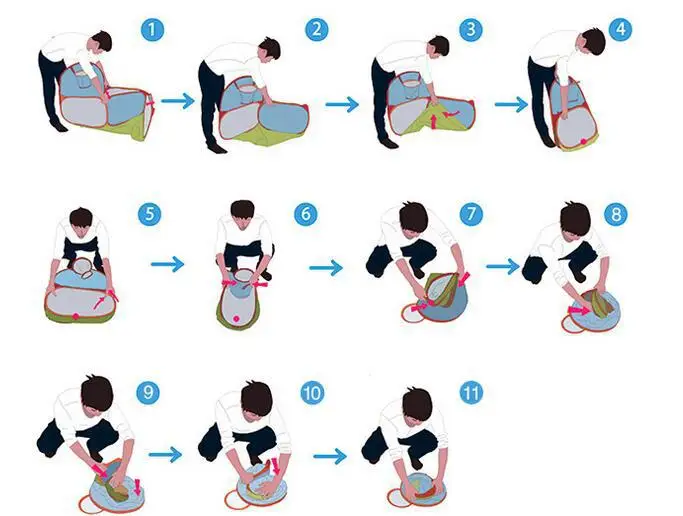 1
2
3
4
5
6
7
8
9
10
11