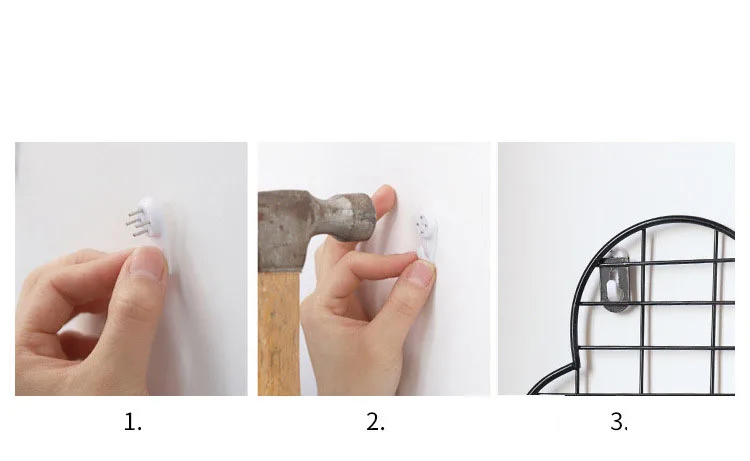 1.

2.

3.