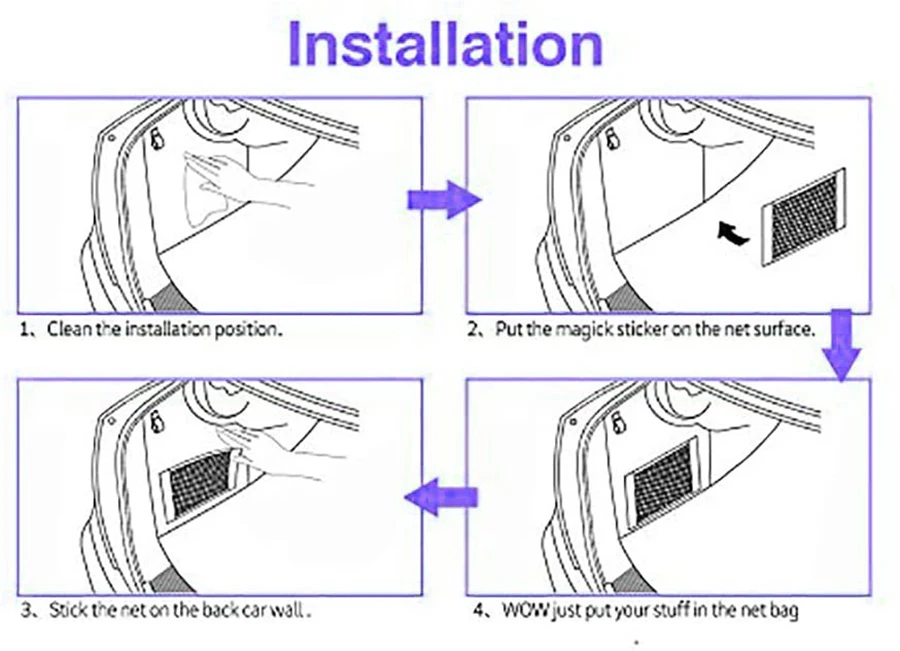 Installation

1、Clean the installation position.

2、Put the magick sticker on the net surface.

3、Stick the net on the back car wall .

4、WOW just put your stuff in the net bag