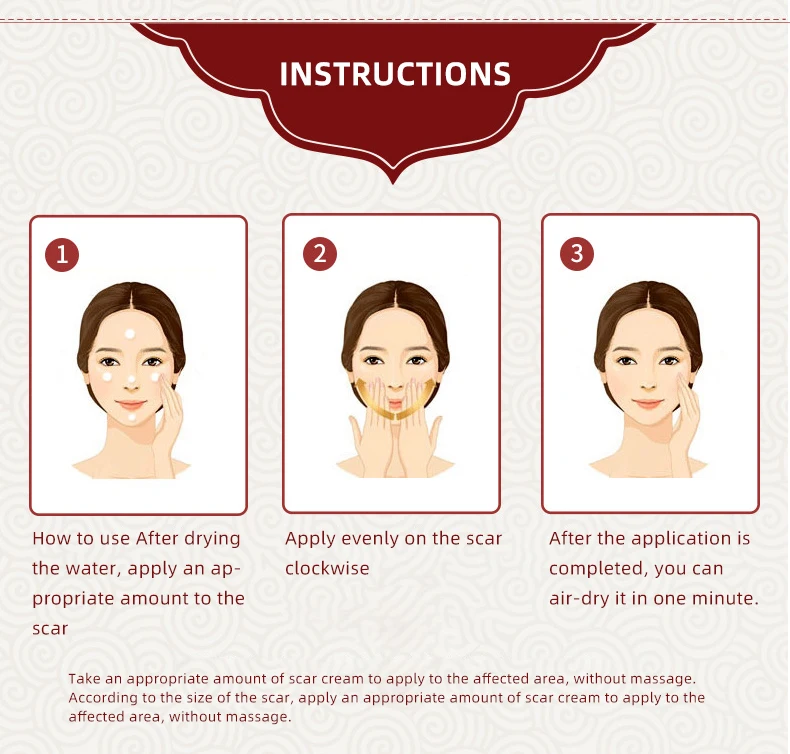 INSTRUCTIONS

1

How to use After drying the water, apply an appropriate amount to the scar

2

Apply evenly on the scar clockwise

3

After the application is completed, you can air-dry it in one minute.

Take an appropriate amount of scar cream to apply to the affected area, without massage. According to the size of the scar, apply an appropriate amount of scar cream to apply to the affected area, without massage.