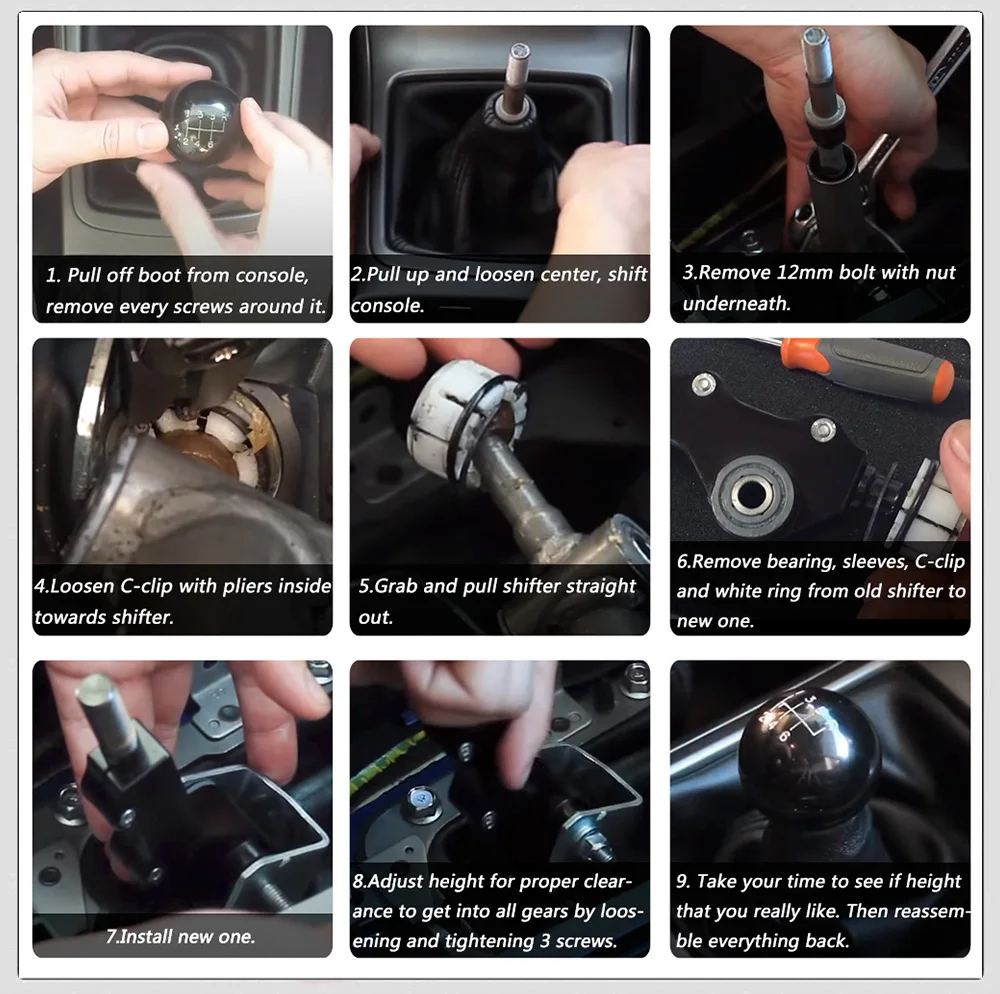 1. Pull off boot from console, remove every screws around it.

2.Pull up and loosen center, shift console.

3.Remove 12mm bolt with nut underneath.

4.Loosen C-clip with pliers inside towards shifter.

5.Grab and pull shifter straight out.

6.Remove bearing, sleeves, C-clip and white ring from old shifter to new one.

7.Install new one.

8.Adjust height for proper clearance to get into all gears by loosening and tightening 3 screws.

9. Take your time to see if height that you really like. Then reassemble everything back.