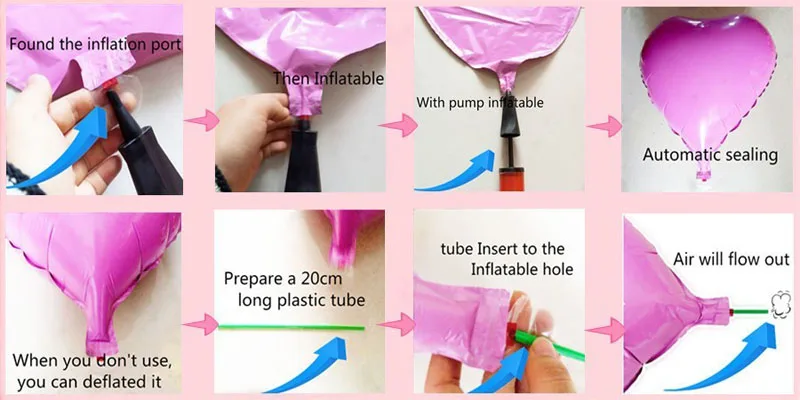 Found the inflation port

Then Inflatable

With pump inflatable

Automatic sealing

When you don't use, you can deflated it

Prepare a 20cm long plastic tube

tube Insert to the Inflatable hole

Air will flow out