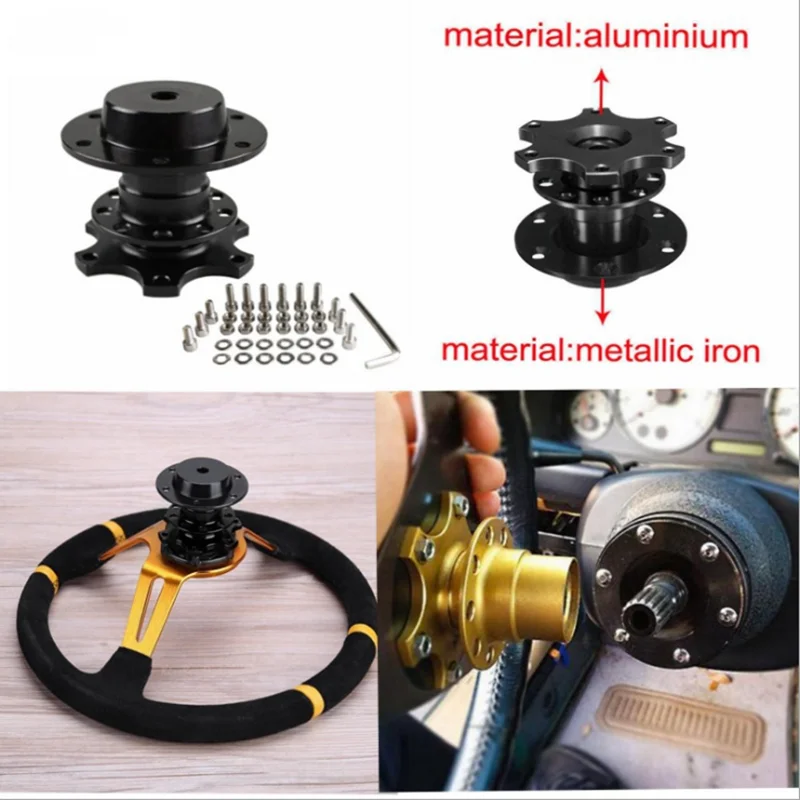 material:aluminium

material:metallic iron