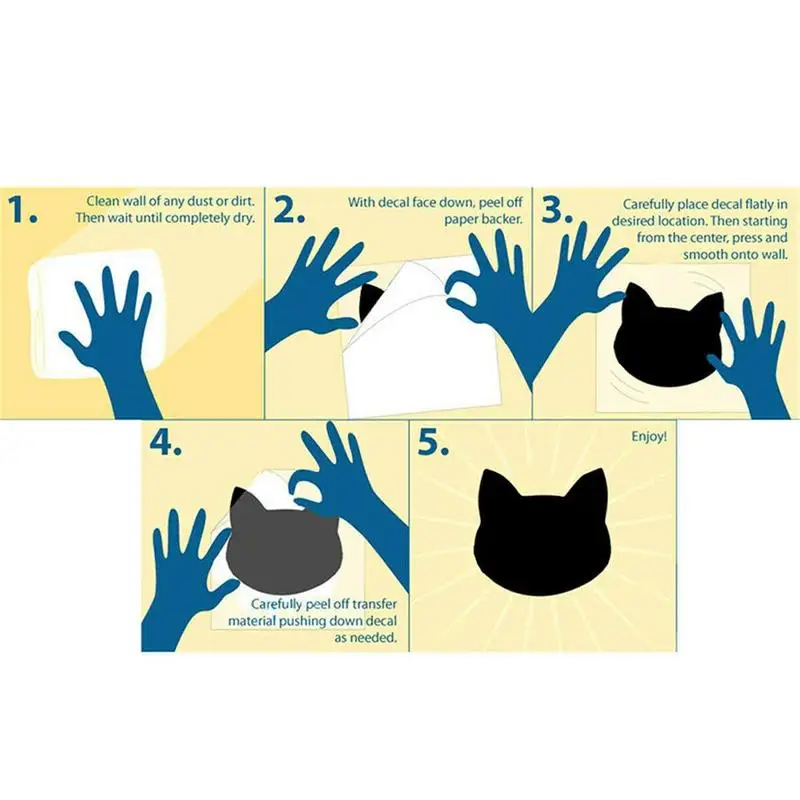 1.
Clean wall of any dust or dirt. Then wait until completely dry.

2.
With decal face down, peel off paper backer.

3.
Carefully place decal flatly in desired location. Then starting from the center, press and smooth onto wall.

4.
Carefully peel off transfer material pushing down decal as needed.

5.
Enjoy!