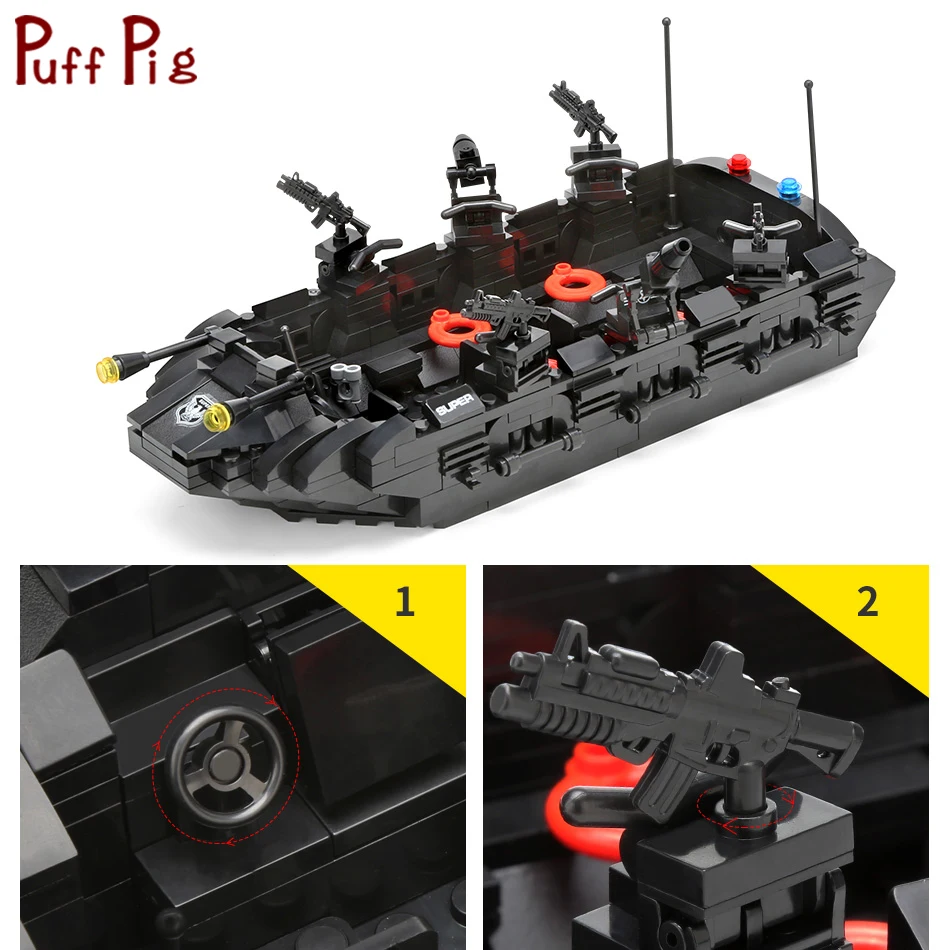 Puff Pig

SUPER

1

2