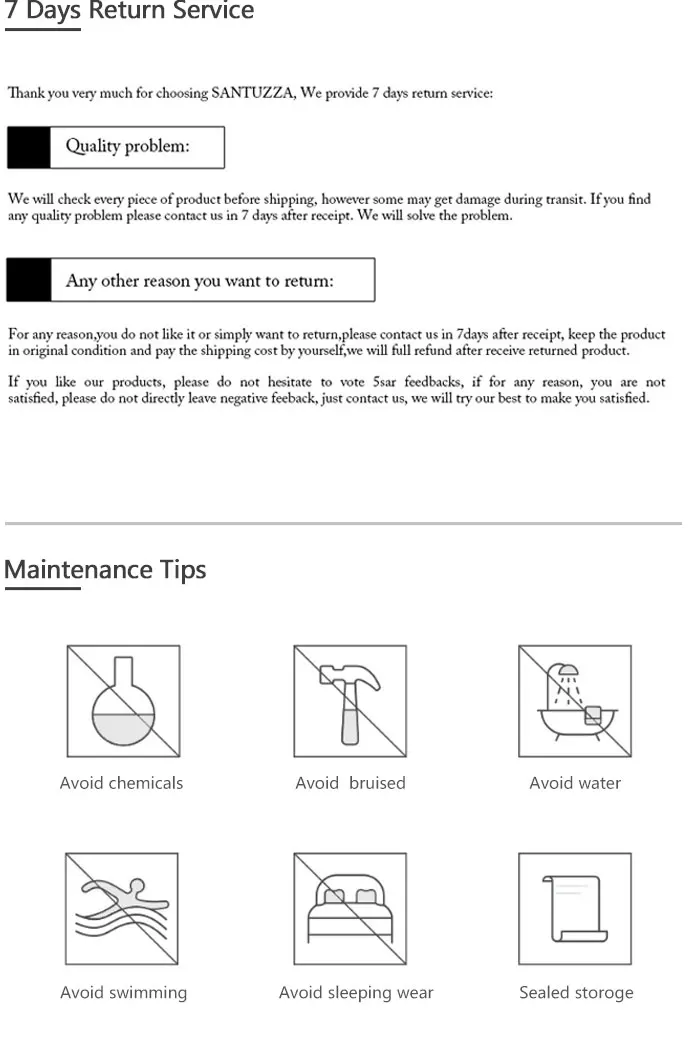 7 Days Return Service

Thank you very much for choosing SANTUZZA, We provide 7 days return service:

Quality problem:

We will check every piece of product before shipping, however some may get damage during transit. If you find any quality problem please contact us in 7 days after receipt. We will solve the problem.

Any other reason you want to return:

For any reason,you do not like it or simply want to return,please contact us in 7days after receipt, keep the product in original condition and pay the shipping cost by yourself,we will full refund after receive returned product.

If you like our products, please do not hesitate to vote 5sar feedbacks, if for any reason, you are not satisfied, please do not directly leave negative feeback, just contact us, we will try our best to make you satisfied.

Maintenance Tips

Avoid chemicals

Avoid bruised

Avoid water

Avoid swimming

Avoid sleeping wear

Sealed storoge