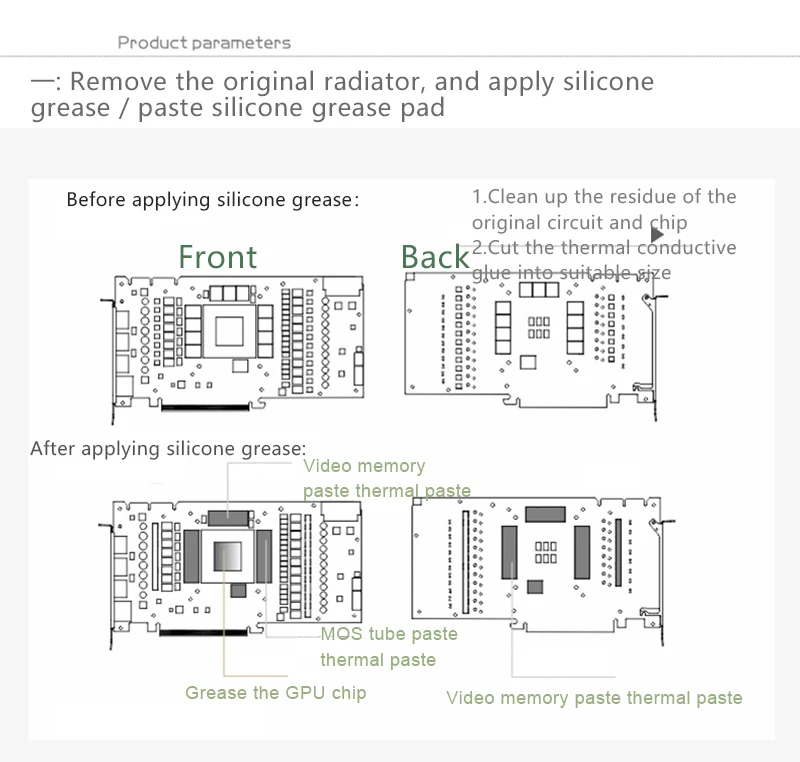 Product parameters

一: Remove the original radiator, and apply silicone grease / paste silicone grease pad

Before applying silicone grease:

1.Clean up the residue of the original circuit and chip
2.Cut the thermal conductive glue into suitable size

Front

Back

After applying silicone grease:

Video memory paste thermal paste

MOS tube paste thermal paste

Grease the GPU chip

Video memory paste thermal paste