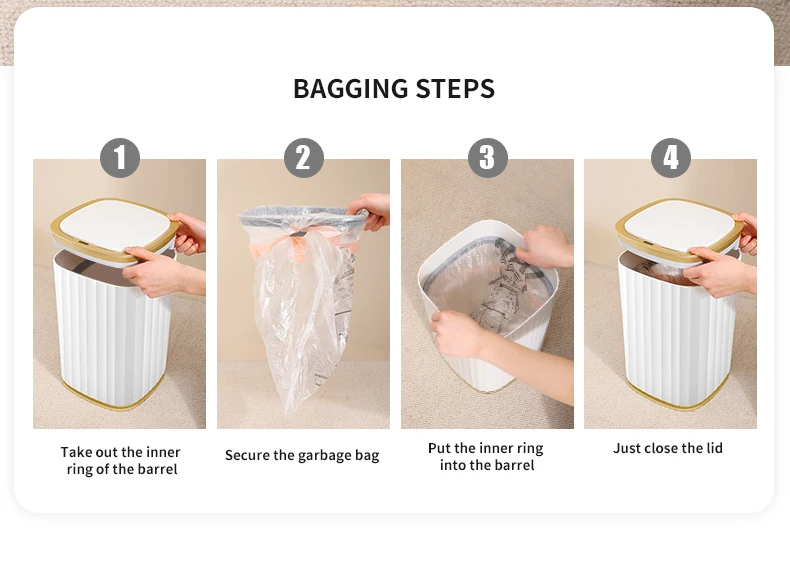 BAGGING STEPS

1

Take out the inner ring of the barrel

2

Secure the garbage bag

3

Put the inner ring into the barrel

4

Just close the lid