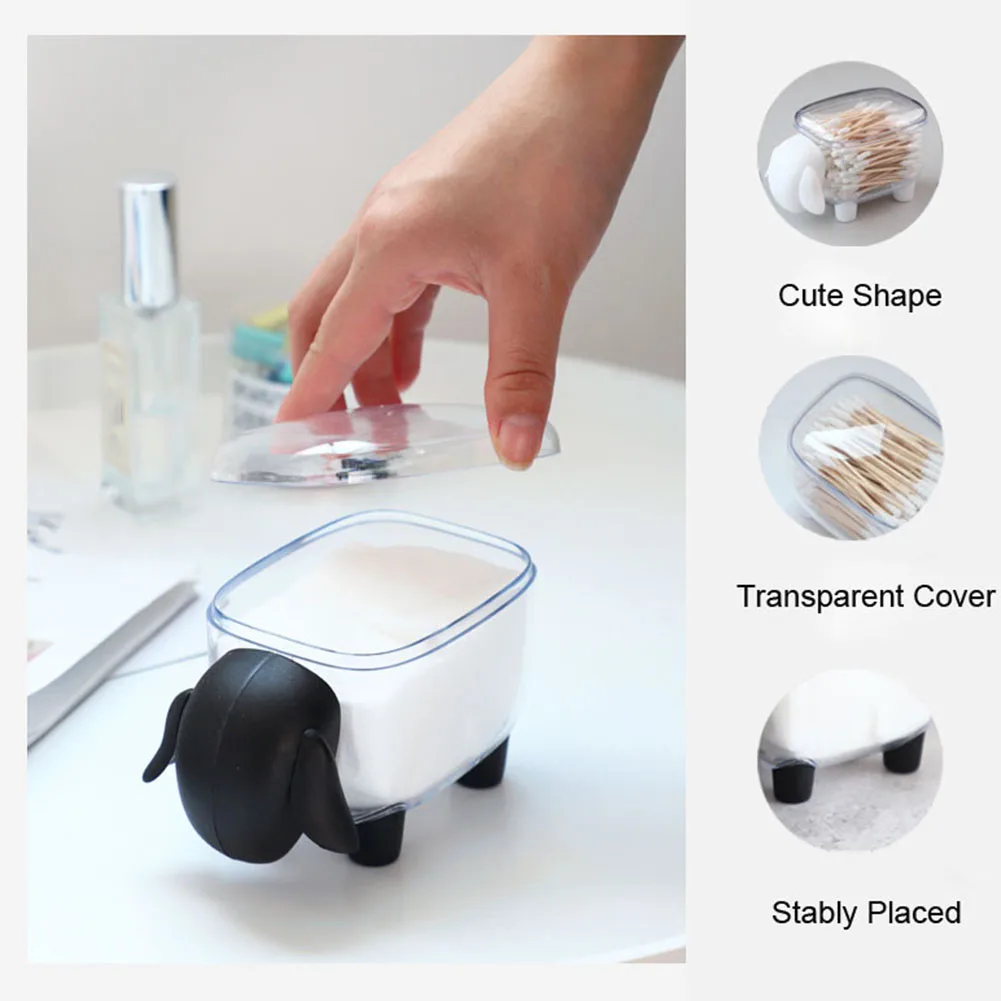 Cute Shape

Transparent Cover

Stably Placed