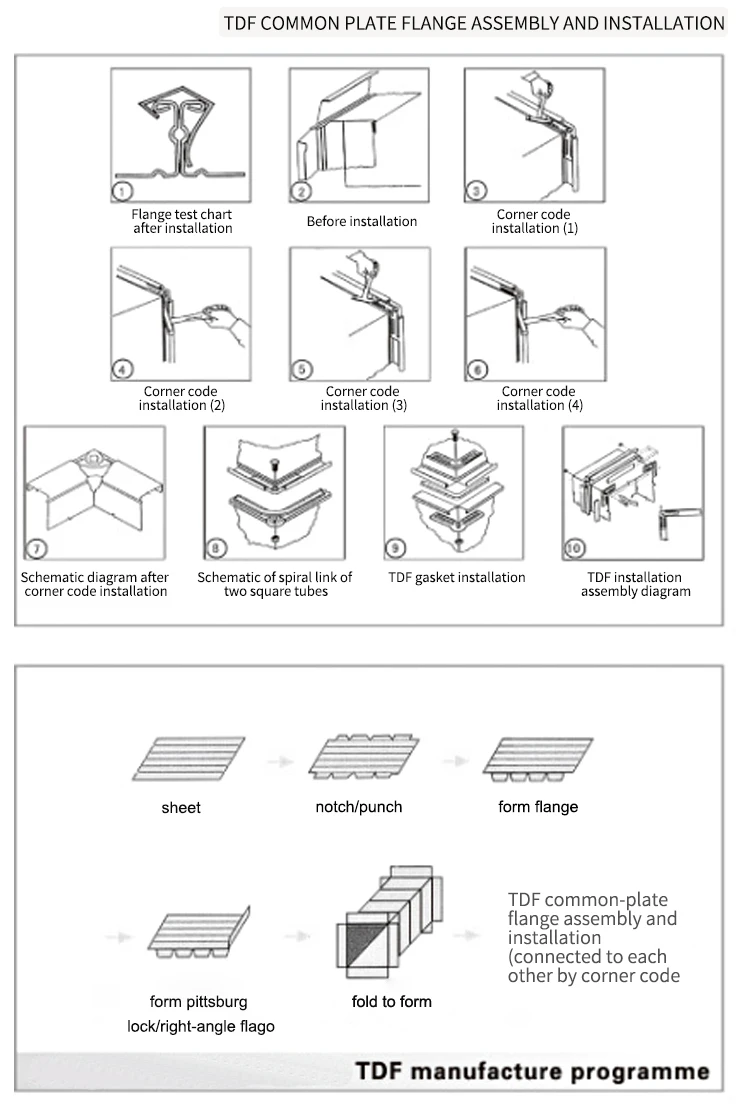 TDF COMMON PLATE FLANGE ASSEMBLY AND INSTALLATION

1
Flange test chart after installation

2
Before installation

3
Corner code installation (1)

4
Corner code installation (2)

5
Corner code installation (3)

6
Corner code installation (4)

7
Schematic diagram after corner code installation

8
Schematic of spiral link of two square tubes

9
TDF gasket installation

10
TDF installation assembly diagram

sheet

notch/punch

form flange

form pittsburg lock/right-angle flago

fold to form

TDF common-plate flange assembly and installation (connected to each other by corner code

TDF manufacture programme