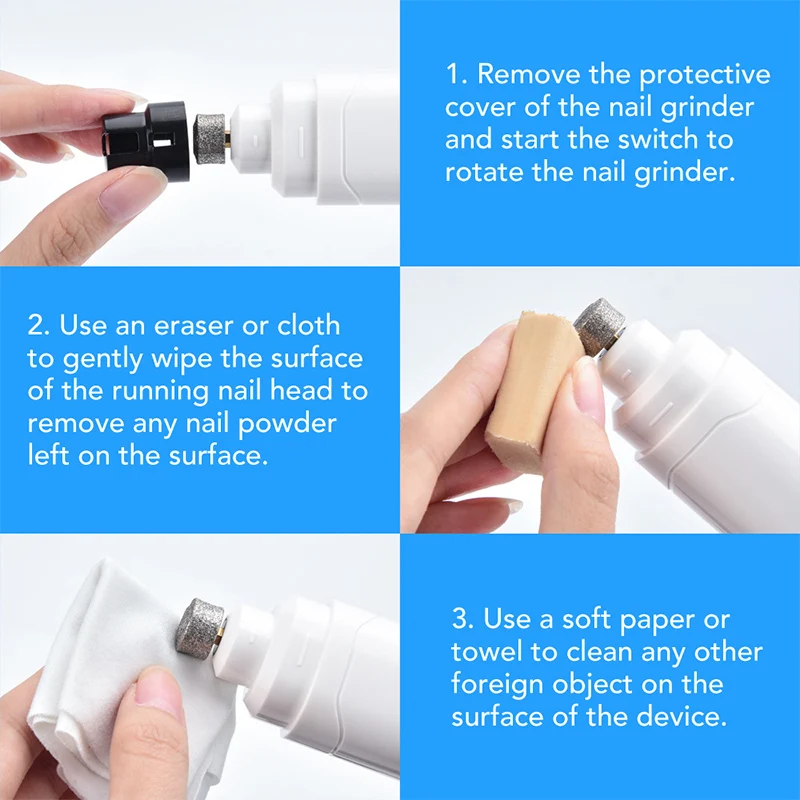 1. Remove the protective cover of the nail grinder and start the switch to rotate the nail grinder.

2. Use an eraser or cloth to gently wipe the surface of the running nail head to remove any nail powder left on the surface.

3. Use a soft paper or towel to clean any other foreign object on the surface of the device.