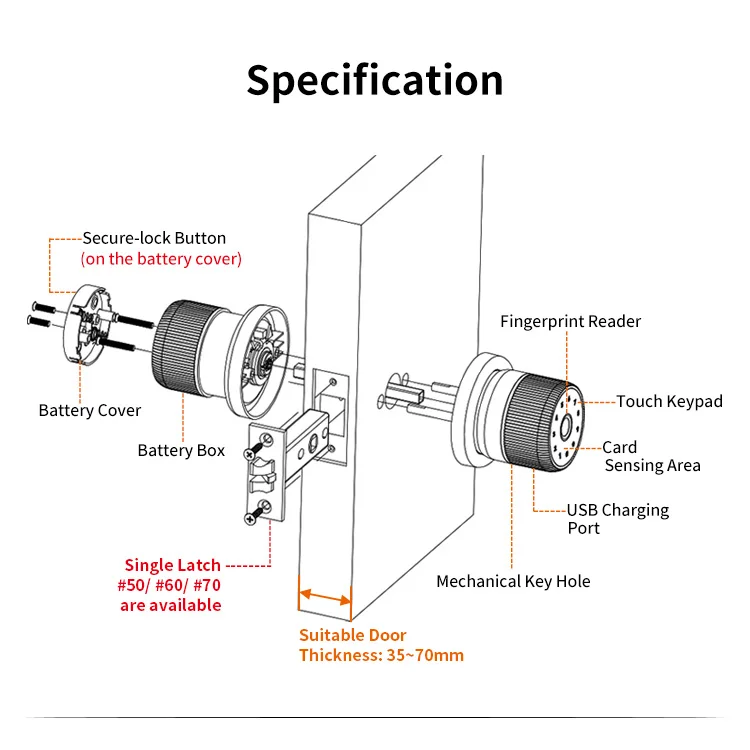 Specification

Secure-lock Button
(on the battery cover)

Battery Cover

Battery Box

Single Latch
#50/ #60/ #70
are available

Suitable Door
Thickness: 35~70mm

Fingerprint Reader

Touch Keypad

Card
Sensing Area

USB Charging
Port

Mechanical Key Hole