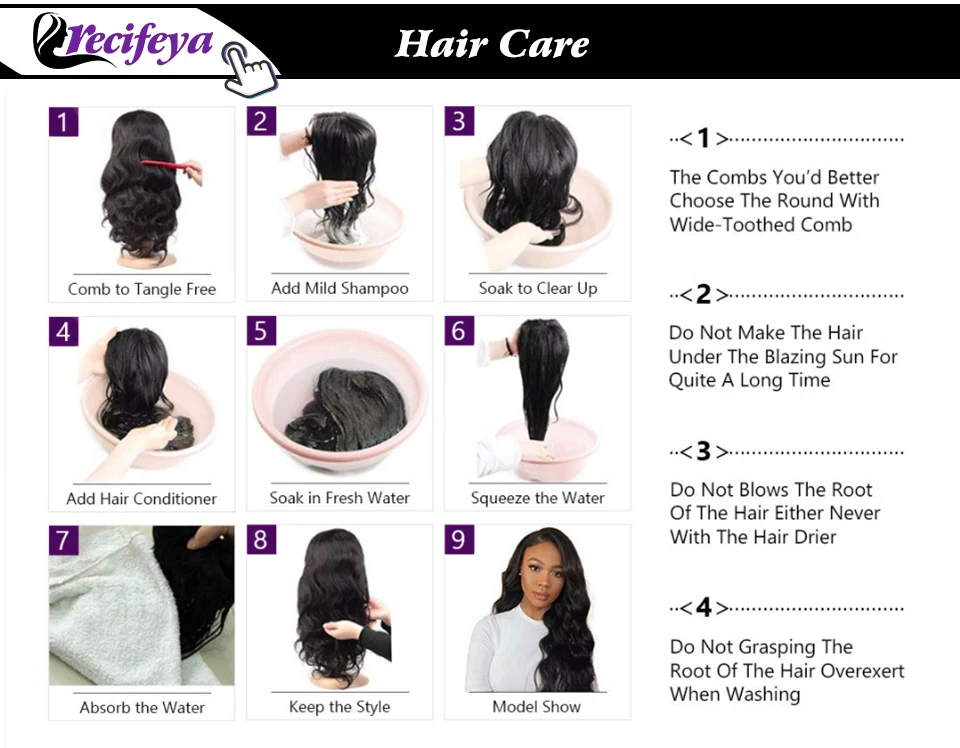 Recifeya

Hair Care

1
Comb to Tangle Free

2
Add Mild Shampoo

3
Soak to Clear Up

4
Add Hair Conditioner

5
Soak in Fresh Water

6
Squeeze the Water

7
Absorb the Water

8
Keep the Style

9
Model Show

<1>
The Combs You'd Better Choose The Round With Wide-Toothed Comb

<2>
Do Not Make The Hair Under The Blazing Sun For Quite A Long Time

<3>
Do Not Blows The Root Of The Hair Either Never With The Hair Drier

<4>
Do Not Grasping The Root Of The Hair Overexert When Washing