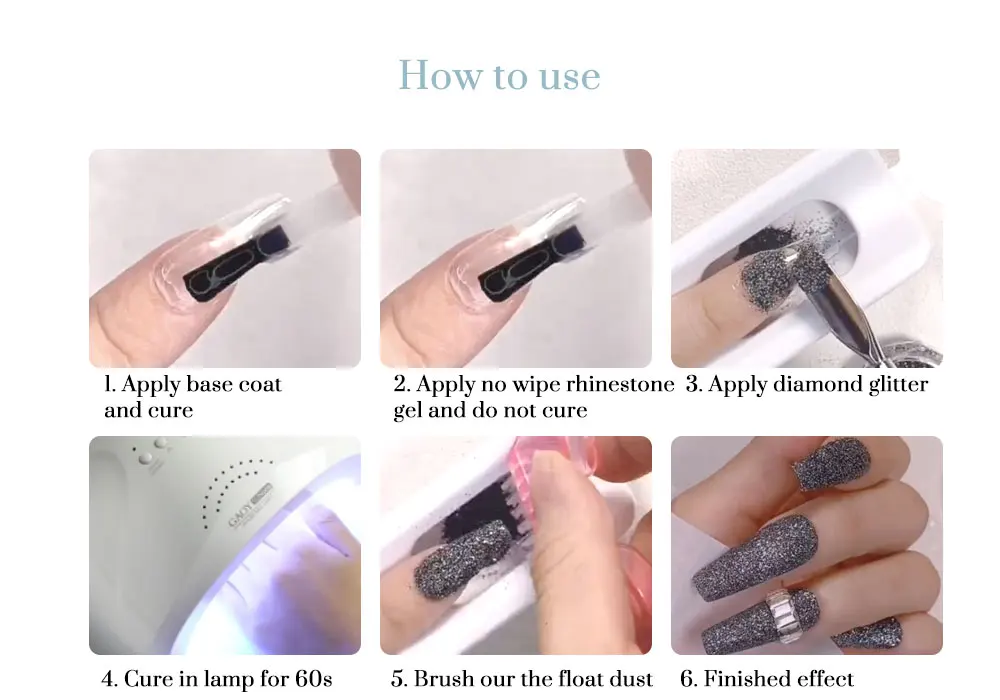 How to use

1. Apply base coat and cure

2. Apply no wipe rhinestone gel and do not cure

3. Apply diamond glitter

GAOY

4. Cure in lamp for 60s

5. Brush our the float dust

6. Finished effect