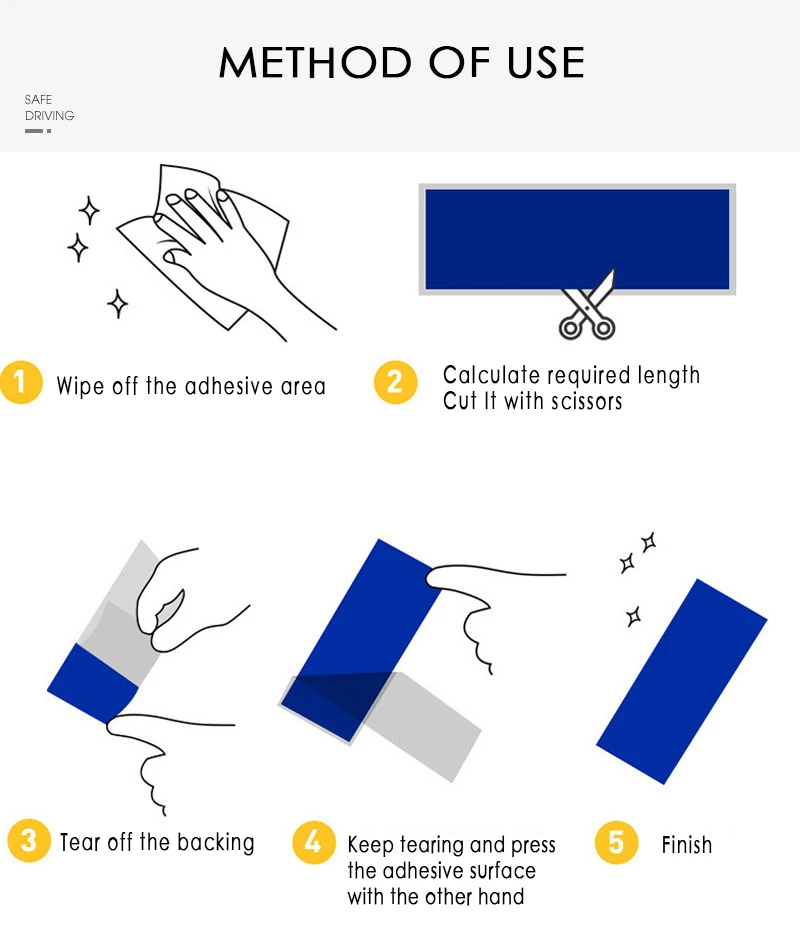 METHOD OF USE

SAFE
DRIVING

1 Wipe off the adhesive area

2 Calculate required length
Cut It with scissors

3 Tear off the backing

4 Keep tearing and press the adhesive surface with the other hand

5 Finish