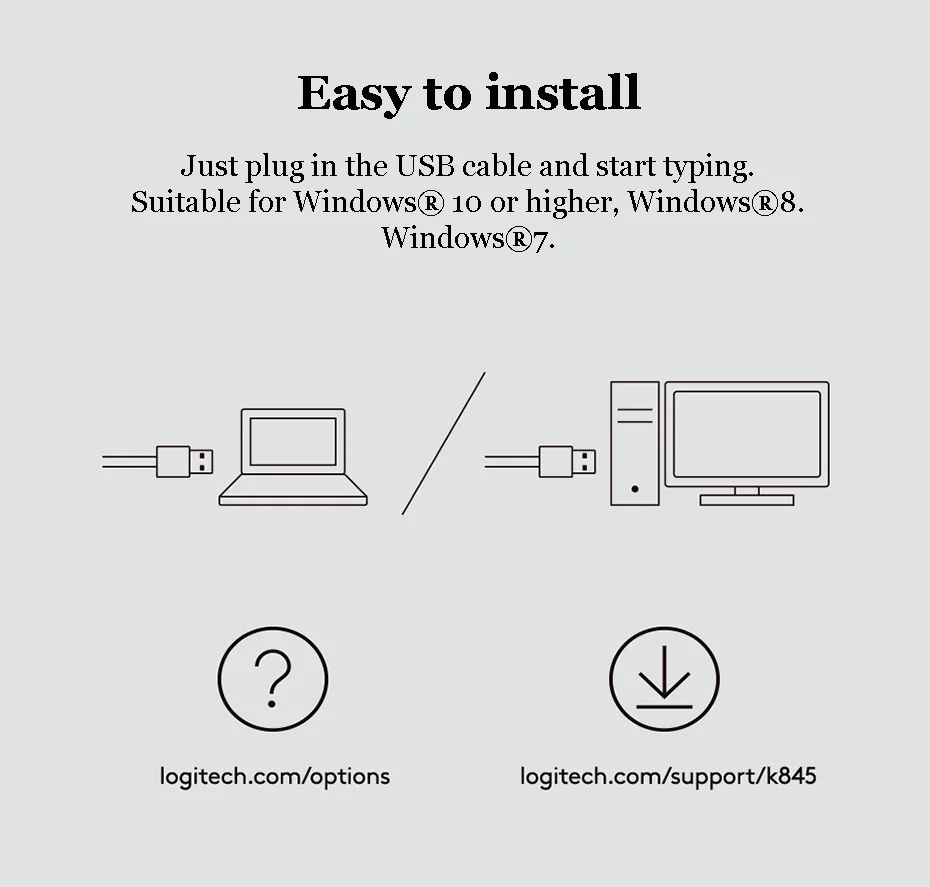 Easy to install

Just plug in the USB cable and start typing. Suitable for Windows® 10 or higher, Windows®8. Windows®7.

?

logitech.com/options

logitech.com/support/k845