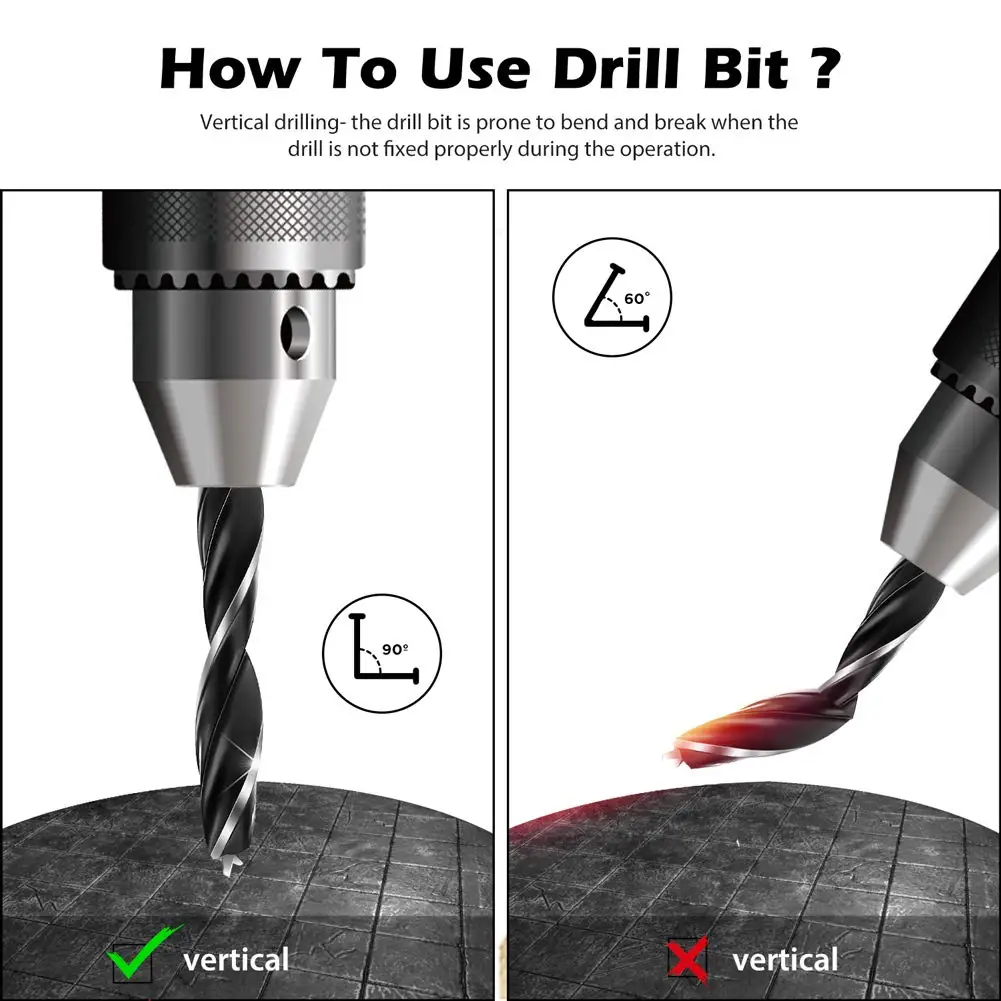 How To Use Drill Bit ?

Vertical drilling- the drill bit is prone to bend and break when the drill is not fixed properly during the operation.

90°

vertical

60°

vertical