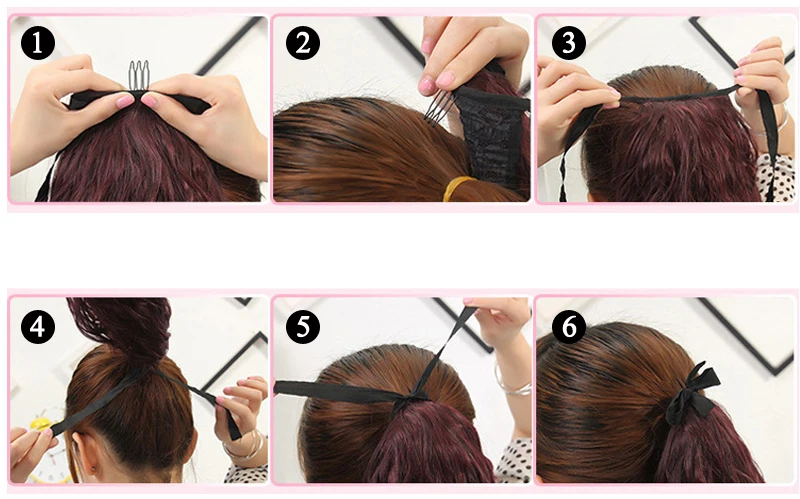 1
2
3
4
5
6