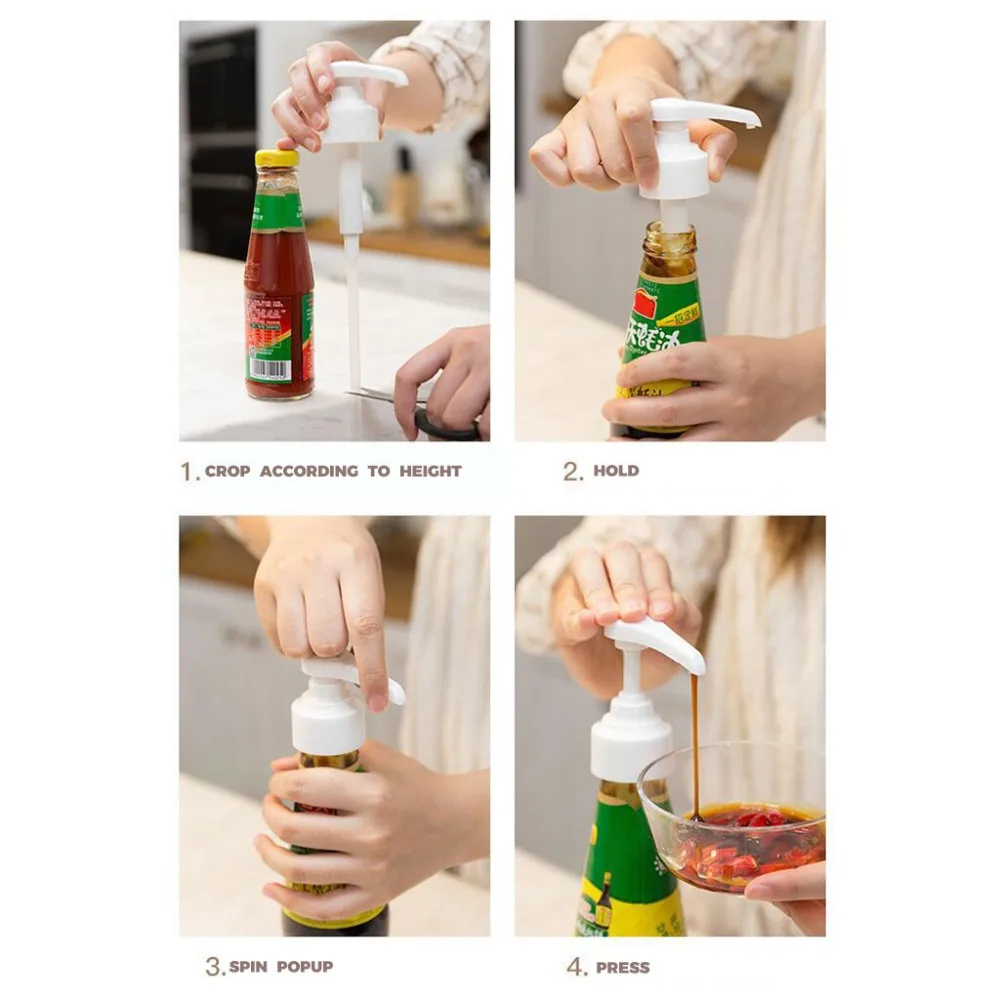 1. CROP ACCORDING TO HEIGHT

2. HOLD

3. SPIN POPUP

4. PRESS