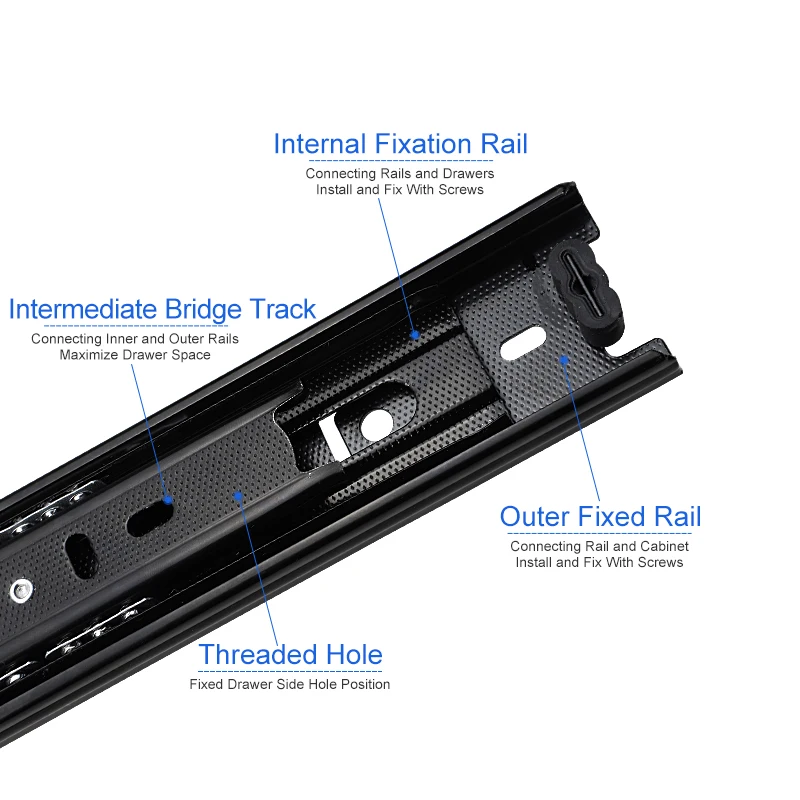 Internal Fixation Rail
Connecting Rails and Drawers
Install and Fix With Screws

Intermediate Bridge Track
Connecting Inner and Outer Rails
Maximize Drawer Space

Outer Fixed Rail
Connecting Rail and Cabinet
Install and Fix With Screws

Threaded Hole
Fixed Drawer Side Hole Position