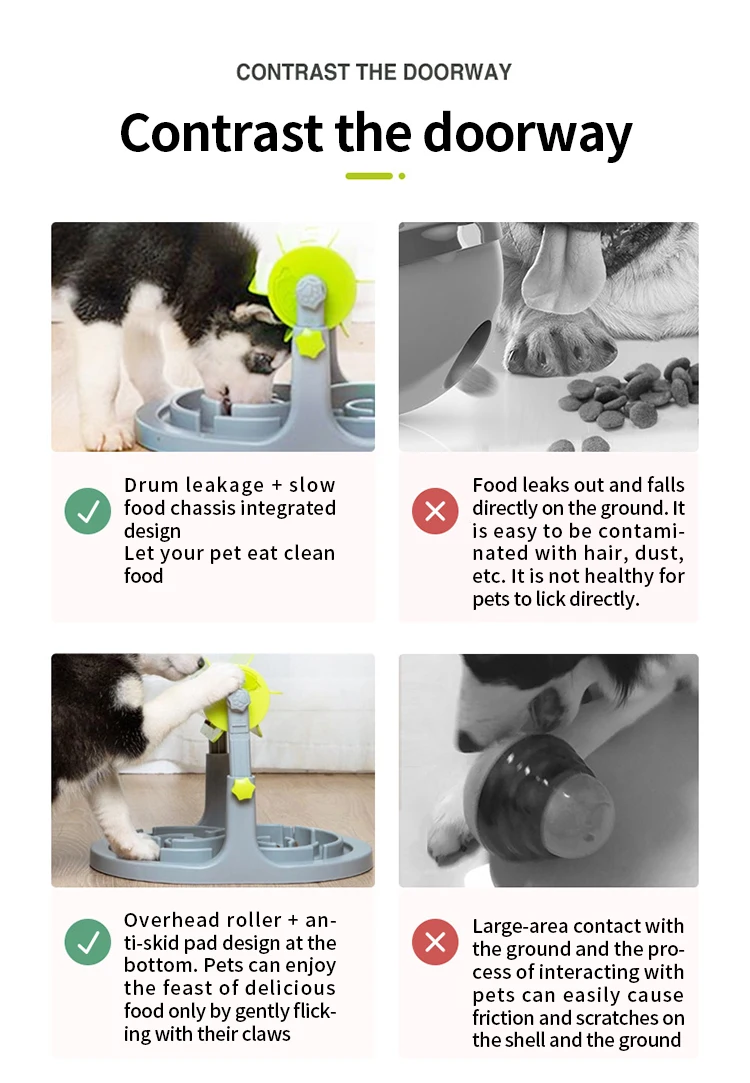 CONTRAST THE DOORWAY

Contrast the doorway

Drum leakage + slow food chassis integrated design
Let your pet eat clean food

Food leaks out and falls directly on the ground. It is easy to be contaminated with hair, dust, etc. It is not healthy for pets to lick directly.

Overhead roller + anti-skid pad design at the bottom. Pets can enjoy the feast of delicious food only by gently flicking with their claws

Large-area contact with the ground and the process of interacting with pets can easily cause friction and scratches on the shell and the ground