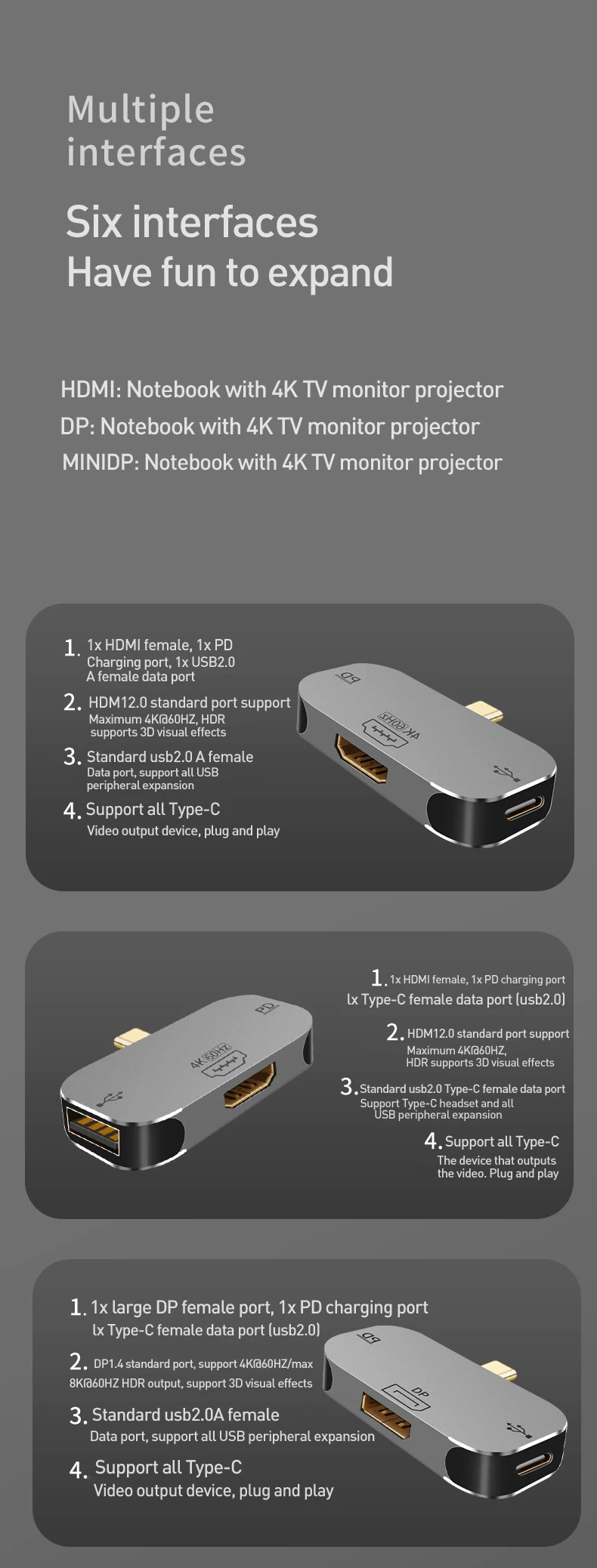 Multiple interfaces

Six interfaces
Have fun to expand

HDMI: Notebook with 4K TV monitor projector
DP: Notebook with 4K TV monitor projector
MINIDP: Notebook with 4K TV monitor projector

1. 1x HDMI female, 1x PD Charging port, 1x USB2.0 A female data port
2. HDM12.0 standard port support Maximum 4K@60HZ, HDR supports 3D visual effects
3. Standard usb2.0 A female Data port, support all USB peripheral expansion
4. Support all Type-C Video output device, plug and play

PD
4K 60HZ

1. 1x HDMI female, 1x PD charging port lx Type-C female data port (usb2.0)
2. HDM12.0 standard port support Maximum 4K@60HZ, HDR supports 3D visual effects
3. Standard usb2.0 Type-C female data port Support Type-C headset and all USB peripheral expansion
4. Support all Type-C The device that outputs the video. Plug and play

PD
4K 60HZ

1. 1x large DP female port, 1x PD charging port lx Type-C female data port (usb2.0)
2. DP1.4 standard port, support 4K@60HZ/max 8K@60HZ HDR output, support 3D visual effects
3. Standard usb2.0A female Data port, support all USB peripheral expansion
4. Support all Type-C Video output device, plug and play

PD
DP