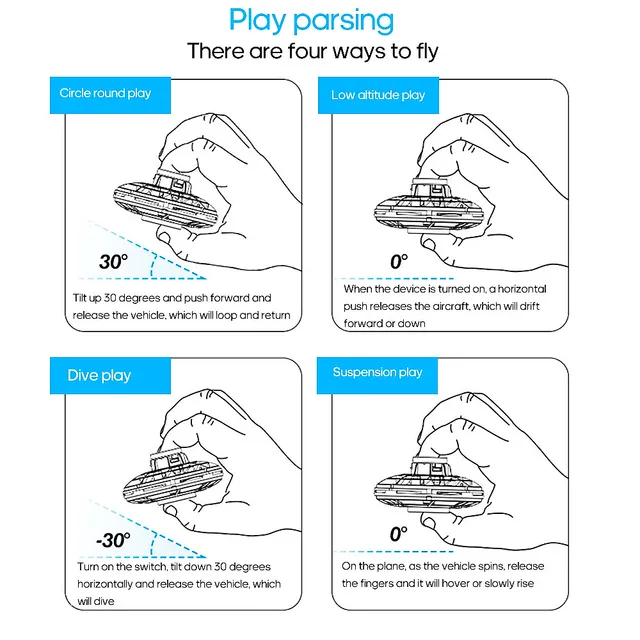 Play parsing
There are four ways to fly

Circle round play

30°

Tilt up 30 degrees and push forward and release the vehicle, which will loop and return

Low altitude play

0°

When the device is turned on, a horizontal push releases the aircraft, which will drift forward or down

Dive play

-30°

Turn on the switch, tilt down 30 degrees horizontally and release the vehicle, which will dive

Suspension play

0°

On the plane, as the vehicle spins, release the fingers and it will hover or slowly rise