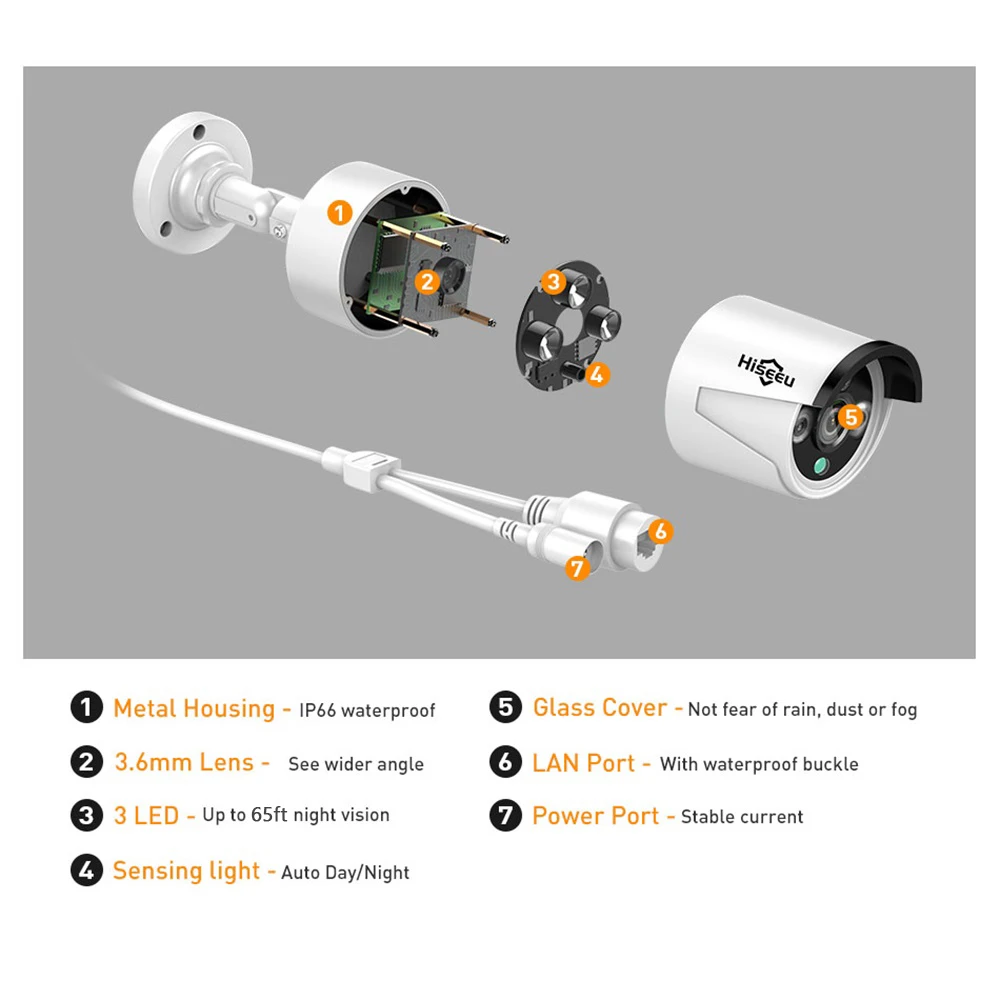 1
2
3
4
Hiseeu
5
6
7

1 Metal Housing - IP66 waterproof

2 3.6mm Lens - See wider angle

3 3 LED - Up to 65ft night vision

4 Sensing light - Auto Day/Night

5 Glass Cover - Not fear of rain, dust or fog

6 LAN Port - With waterproof buckle

7 Power Port - Stable current