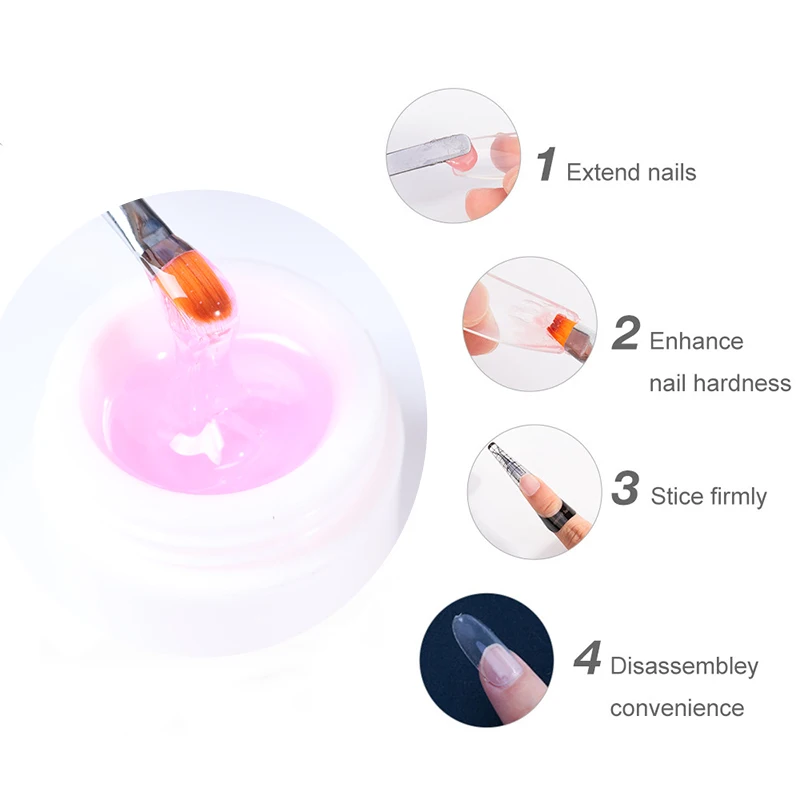 1 Extend nails

2 Enhance nail hardness

3 Stice firmly

4 Disassembley convenience