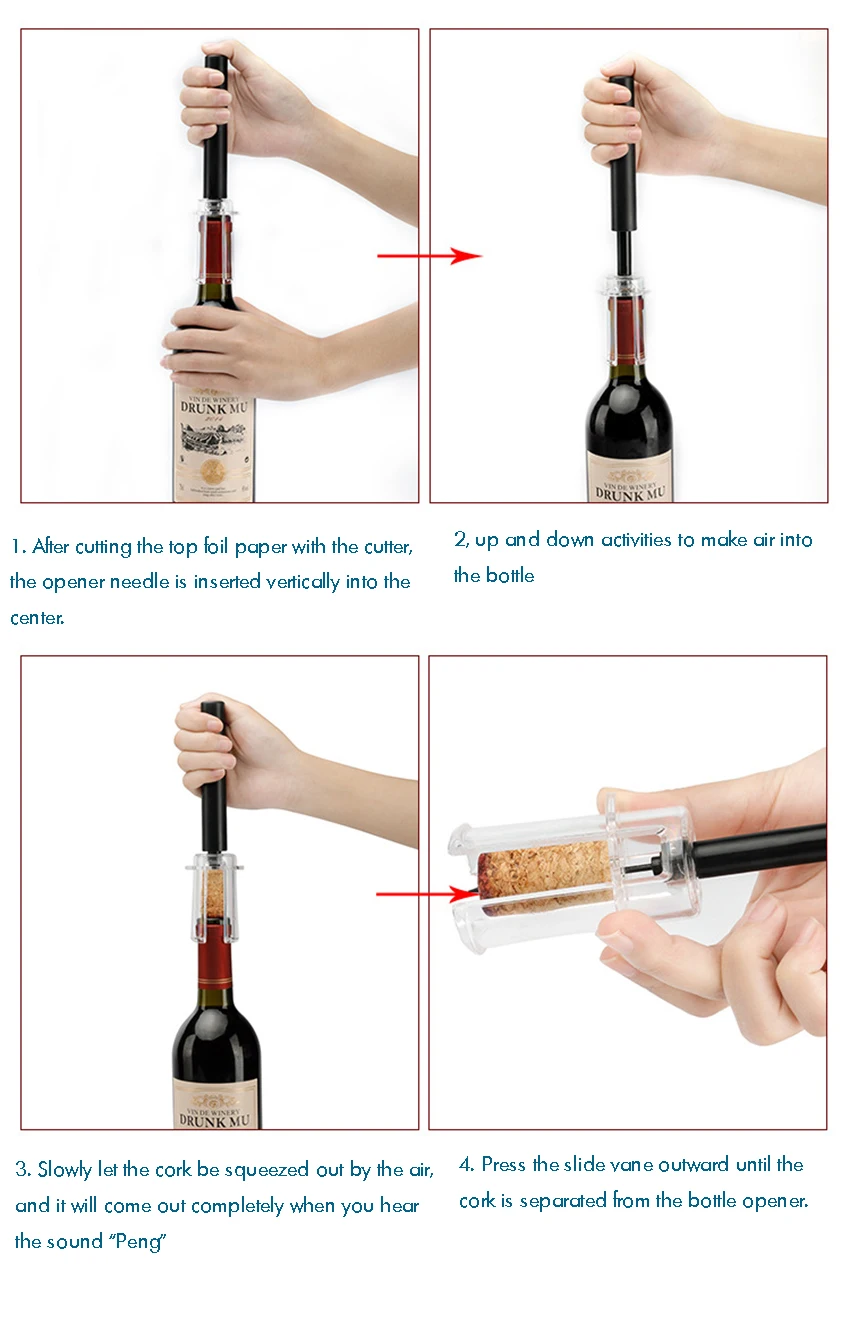 VIN DE WINERY
DRUNK MU

VIN DE WINERY
DRUNK MU

1. After cutting the top foil paper with the cutter, the opener needle is inserted vertically into the center.

2, up and down activities to make air into the bottle

VIN DE WINERY
DRUNK MU

3. Slowly let the cork be squeezed out by the air, and it will come out completely when you hear the sound "Peng"

4. Press the slide vane outward until the cork is separated from the bottle opener.